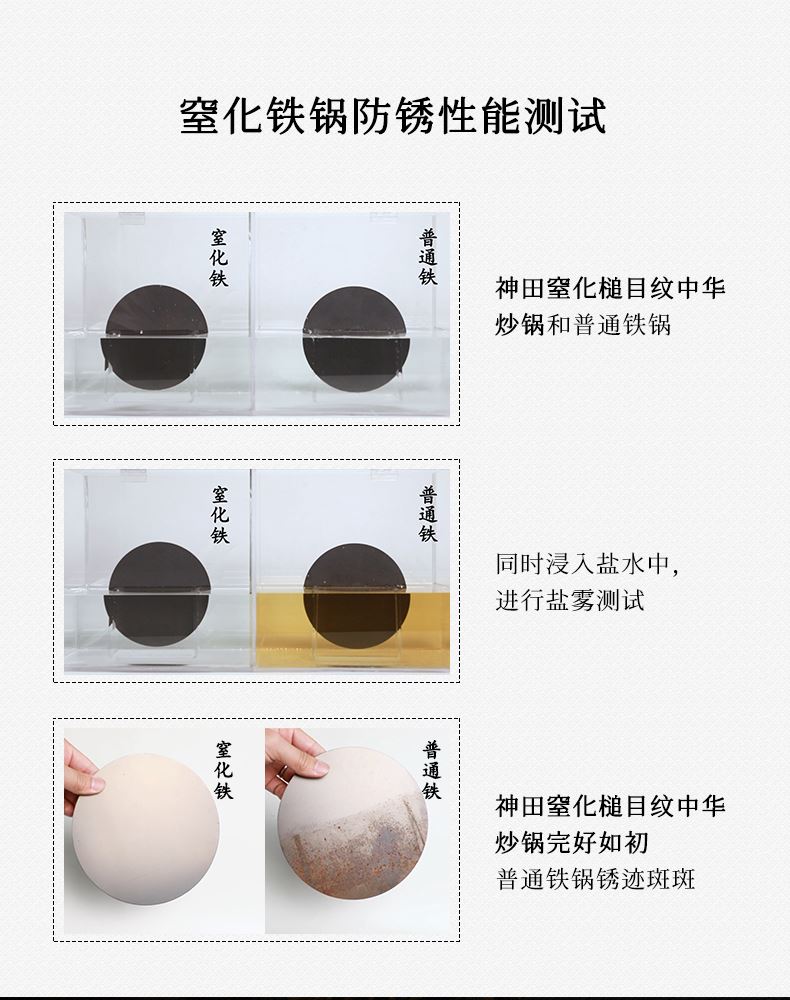 窒化铁锅防锈性能测试

窒化铁

普通铁

神田窒化槌目纹中华炒锅和普通铁锅

窒化铁

普通铁

同时浸入盐水中，进行盐雾测试

窒化铁

普通铁

神田窒化槌目纹中华炒锅完好如初
普通铁锅锈迹斑斑