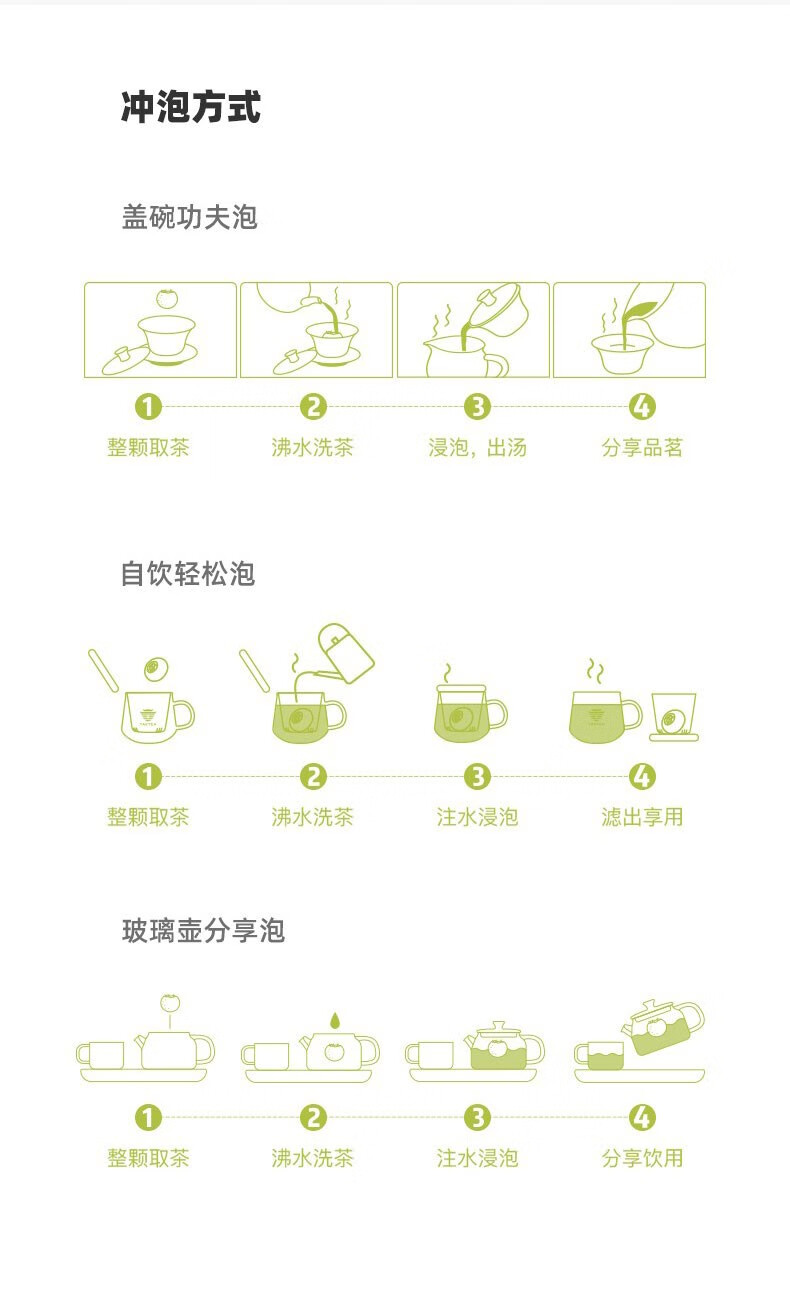 冲泡方式

盖碗功夫泡

1 整颗取茶
2 沸水洗茶
3 浸泡，出汤
4 分享品茗

自饮轻松泡

1 整颗取茶
2 沸水洗茶
3 注水浸泡
4 滤出享用

玻璃壶分享泡

1 整颗取茶
2 沸水洗茶
3 注水浸泡
4 分享饮用