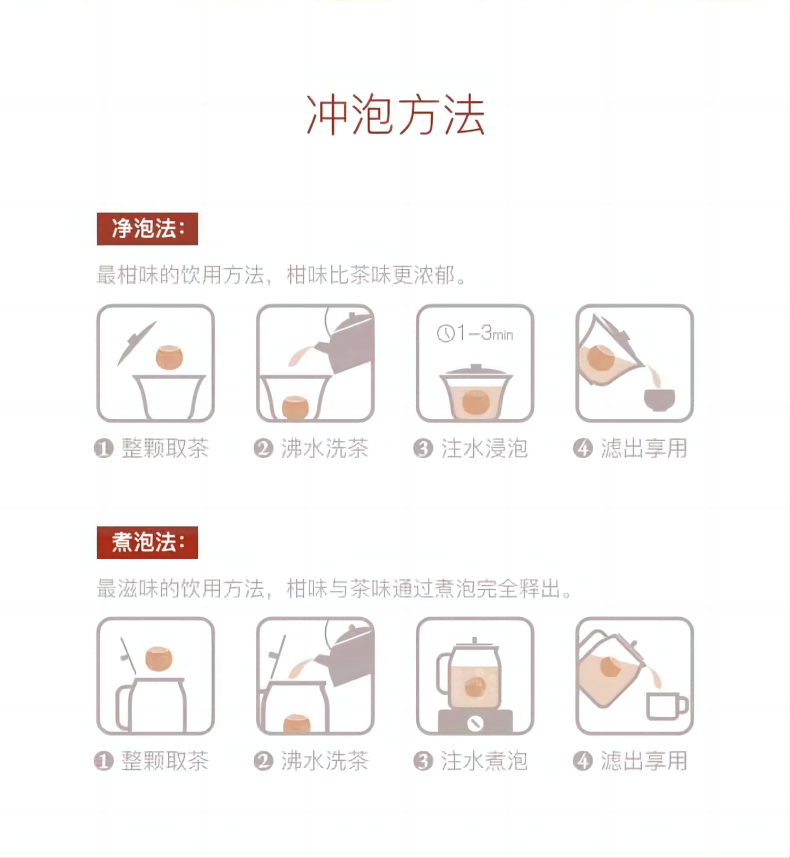 冲泡方法

净泡法:

最柑味的饮用方法，柑味比茶味更浓郁。

1-3min

❶ 整颗取茶 ❷ 沸水洗茶 ❸ 注水浸泡 ❹ 滤出享用

煮泡法:

最滋味的饮用方法，柑味与茶味通过煮泡完全释出。

❶ 整颗取茶 ❷ 沸水洗茶 ❸ 注水煮泡 ❹ 滤出享用