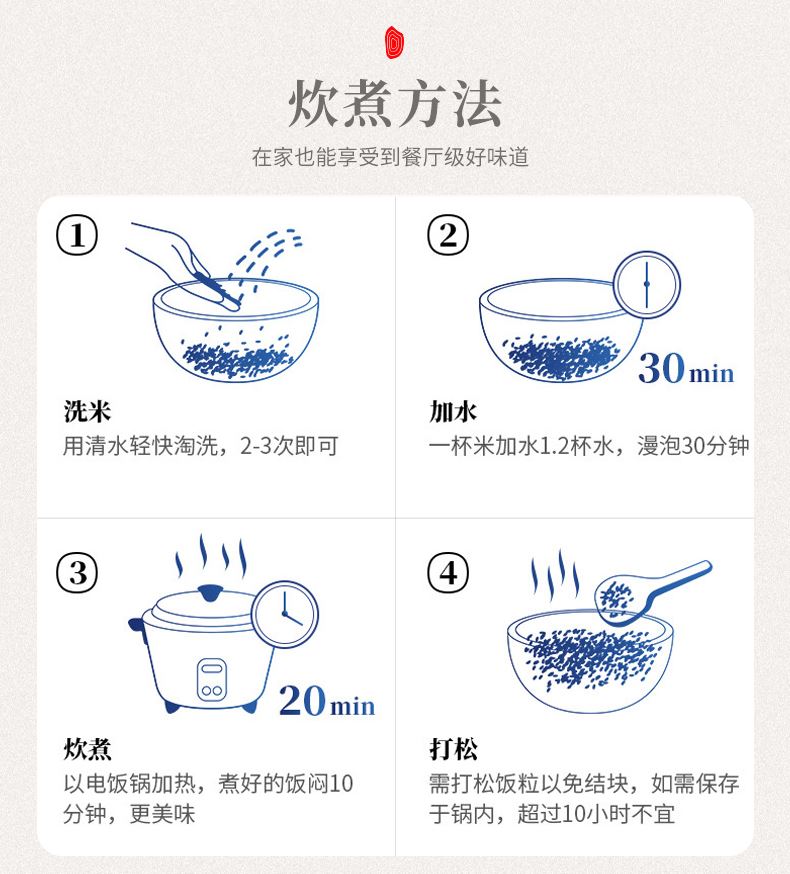 炊煮方法

在家也能享受到餐厅级好味道

①

洗米

用清水轻快淘洗，2-3次即可

②

30min

加水

一杯米加水1.2杯水，漫泡30分钟

③

20min

炊煮

以电饭锅加热，煮好的饭闷10分钟，更美味

④

打松

需打松饭粒以免结块，如需保存于锅内，超过10小时不宜