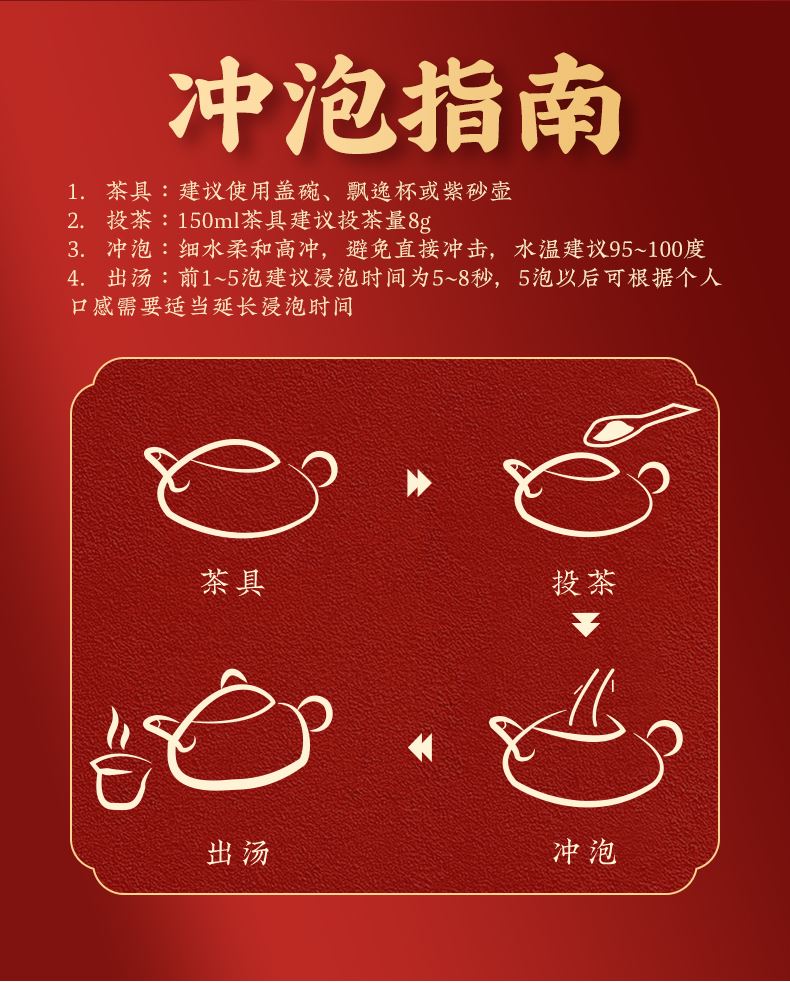 冲泡指南

1. 茶具：建议使用盖碗、飘逸杯或紫砂壶
2. 投茶：150ml茶具建议投茶量8g
3. 冲泡：细水柔和高冲，避免直接冲击，水温建议95~100度
4. 出汤：前1~5泡建议浸泡时间为5~8秒，5泡以后可根据个人口感需要适当延长浸泡时间

茶具

投茶

出汤

冲泡