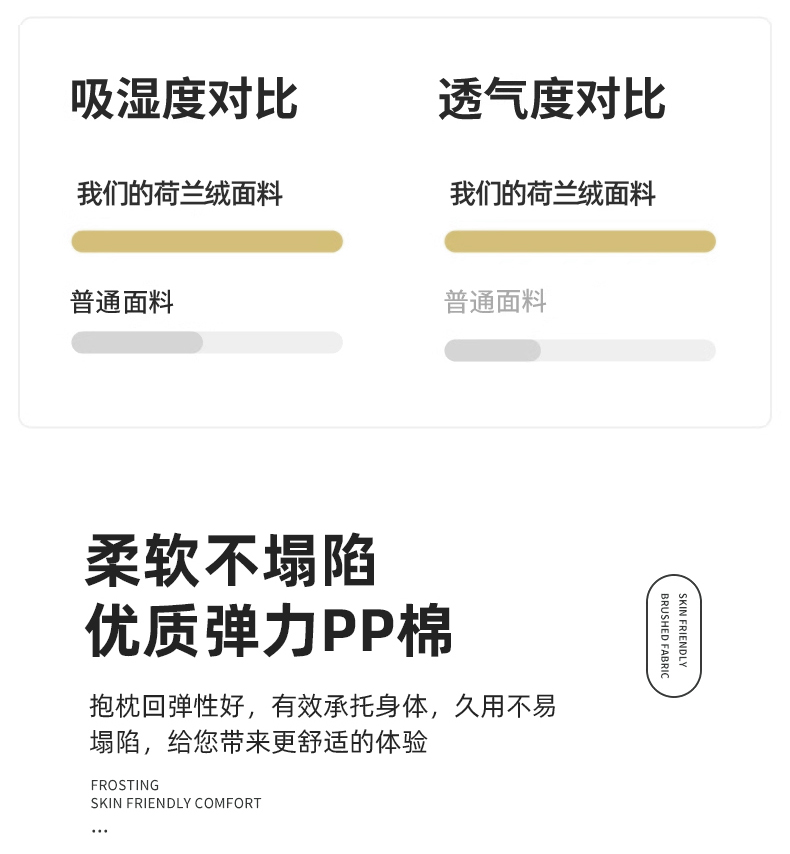 吸湿度对比

我们的荷兰绒面料

普通面料

透气度对比

我们的荷兰绒面料

普通面料

柔软不塌陷
优质弹力PP棉

抱枕回弹性好，有效承托身体，久用不易塌陷，给您带来更舒适的体验

FROSTING
SKIN FRIENDLY COMFORT
...

SKIN FRIENDLY
BRUSHED FABRIC