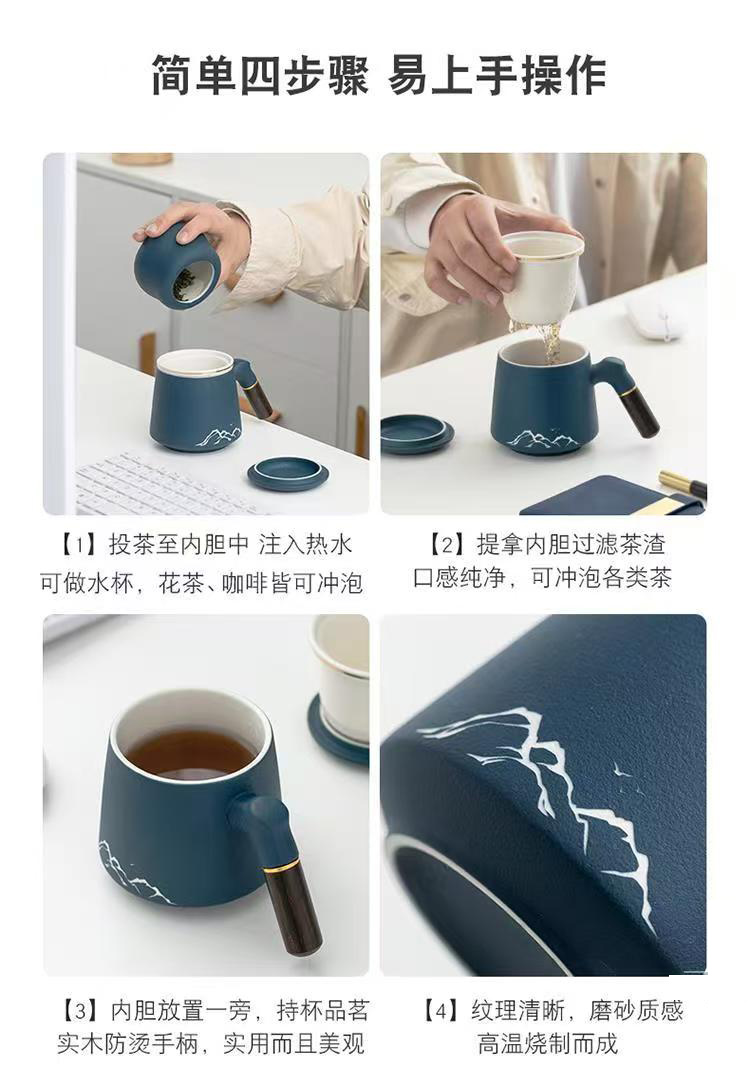 简单四步骤 易上手操作

【1】投茶至内胆中 注入热水
可做水杯，花茶、咖啡皆可冲泡

【2】提拿内胆过滤茶渣
口感纯净，可冲泡各类茶

【3】内胆放置一旁，持杯品茗
实木防烫手柄，实用而且美观

【4】纹理清晰，磨砂质感
高温烧制而成