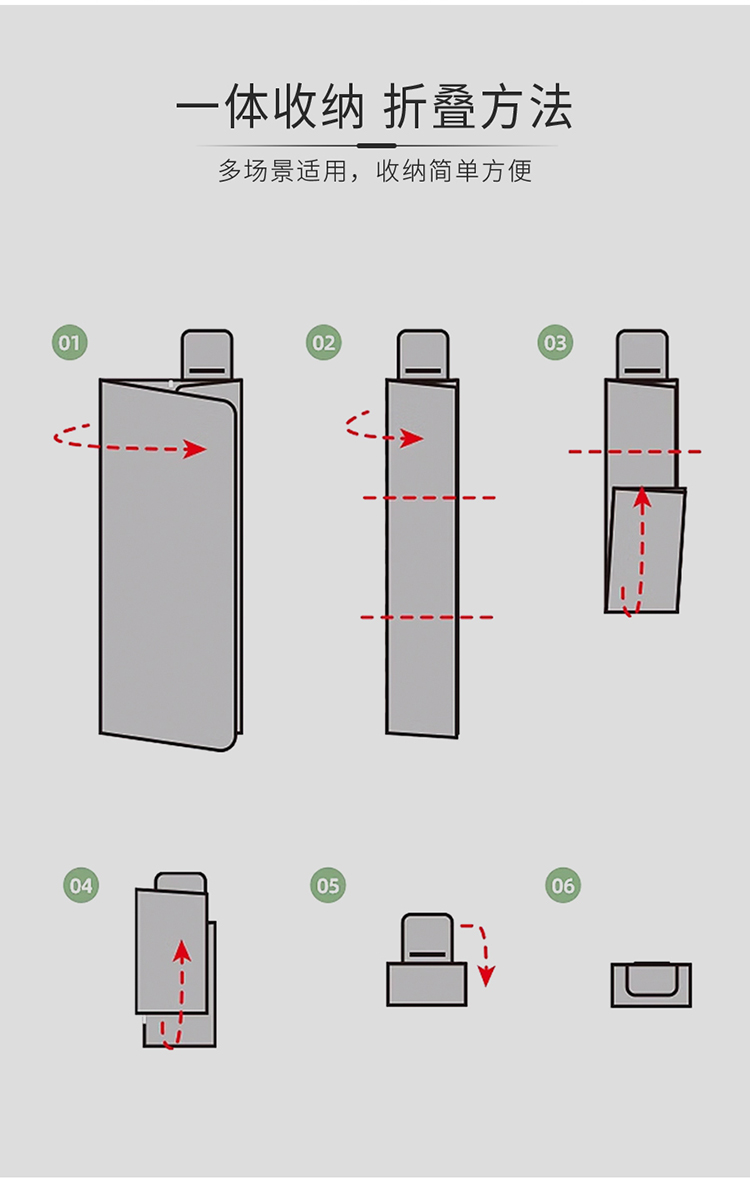 一体收纳 折叠方法

多场景适用，收纳简单方便

01

02

03

04

05

06