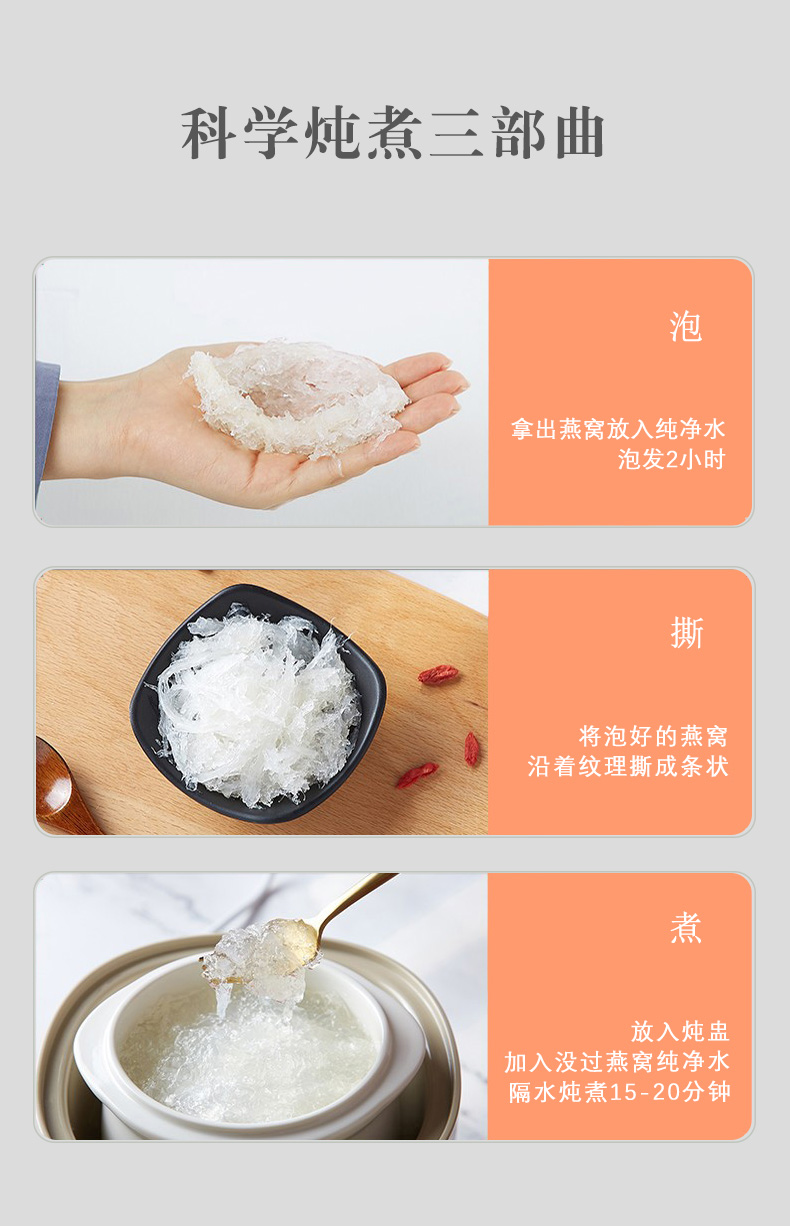 科学炖煮三部曲

泡

拿出燕窝放入纯净水
泡发2小时

撕

将泡好的燕窝
沿着纹理撕成条状

煮

放入炖盅
加入没过燕窝纯净水
隔水炖煮15-20分钟