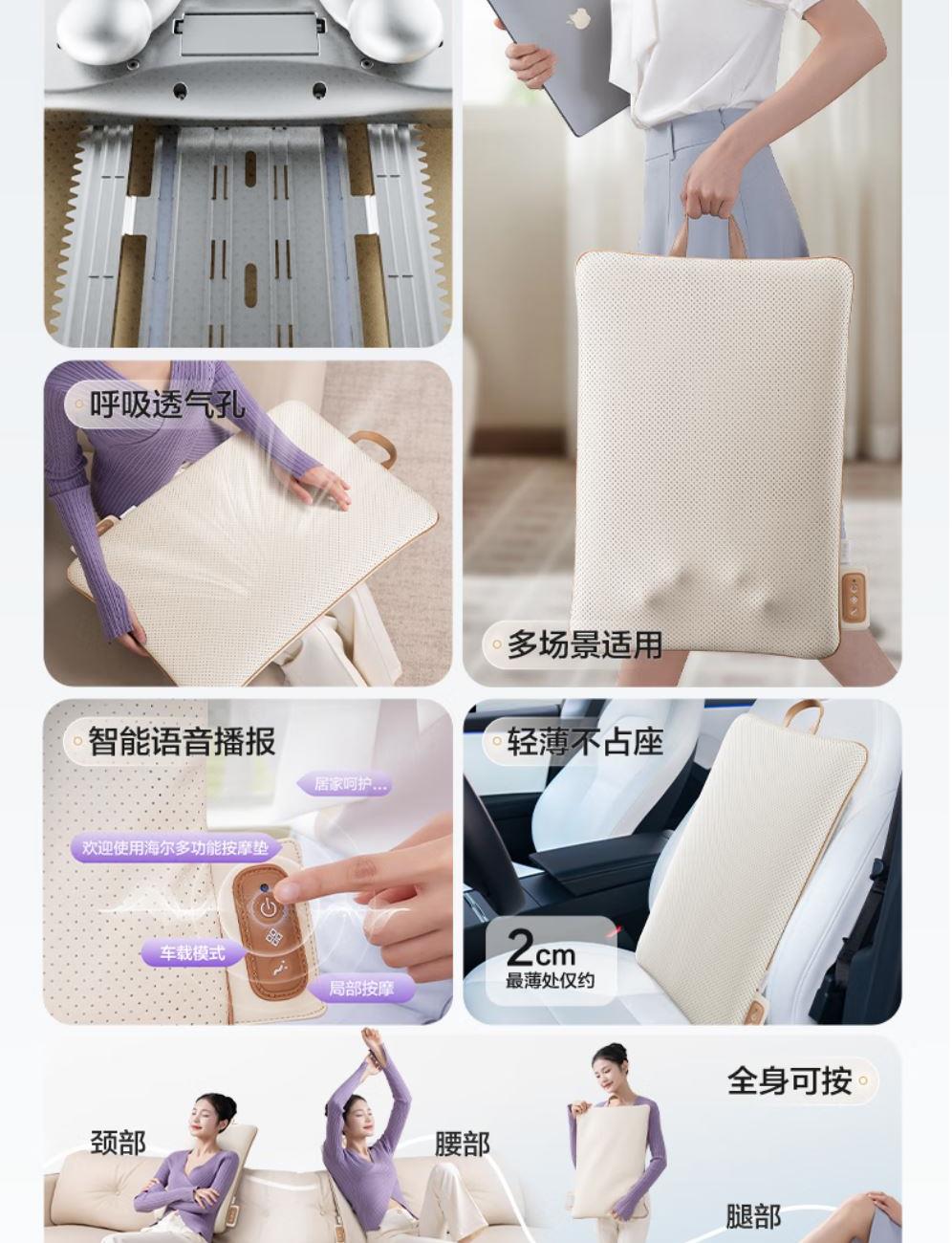 呼吸透气孔

多场景适用

智能语音播报

居家呵护...

欢迎使用海尔多功能按摩垫

车载模式

局部按摩

轻薄不占座

2cm
最薄处仅约

全身可按

颈部

腰部

腿部