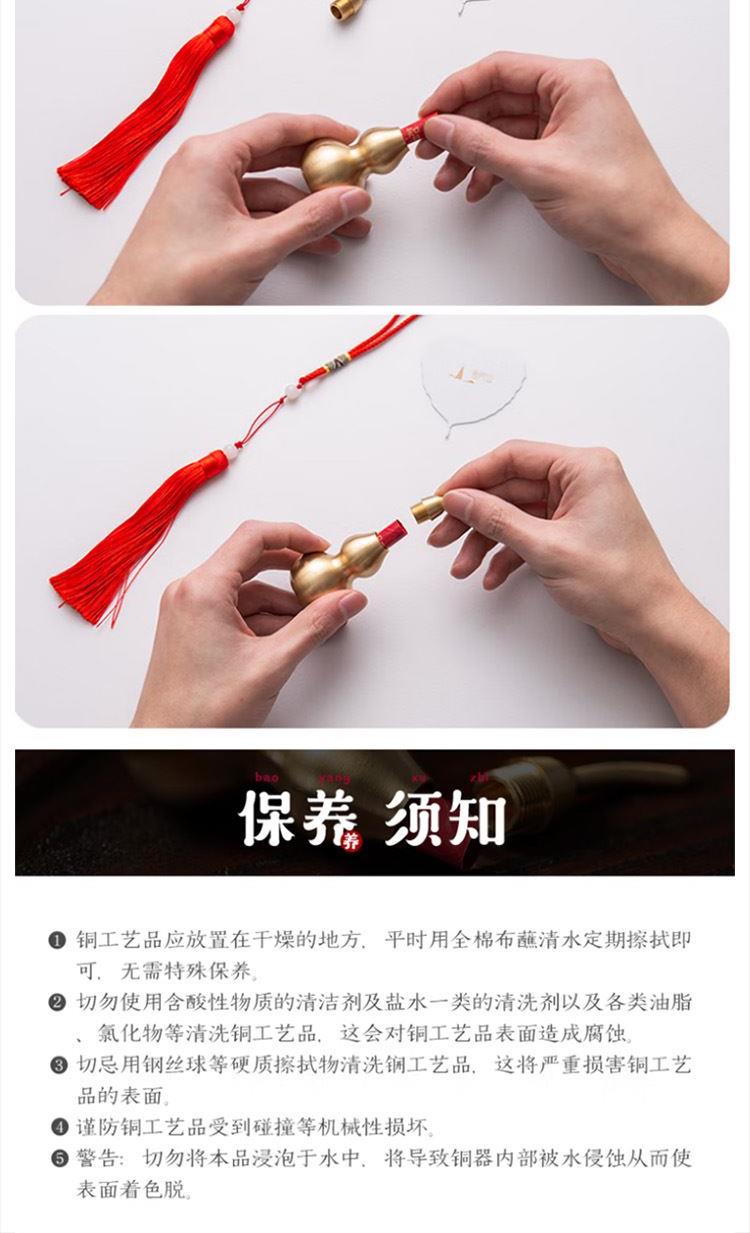 bao yang xu zhi
保养 须知
养

❶ 铜工艺品应放置在干燥的地方，平时用全棉布蘸清水定期擦拭即可，无需特殊保养。
❷ 切勿使用含酸性物质的清洁剂及盐水一类的清洗剂以及各类油脂、氯化物等清洗铜工艺品，这会对铜工艺品表面造成腐蚀。
❸ 切忌用钢丝球等硬质擦拭物清洗铜工艺品，这将严重损害铜工艺品的表面。
❹ 谨防铜工艺品受到碰撞等机械性损坏。
❺ 警告：切勿将本品浸泡于水中，将导致铜器内部被水侵蚀从而使表面着色脱。