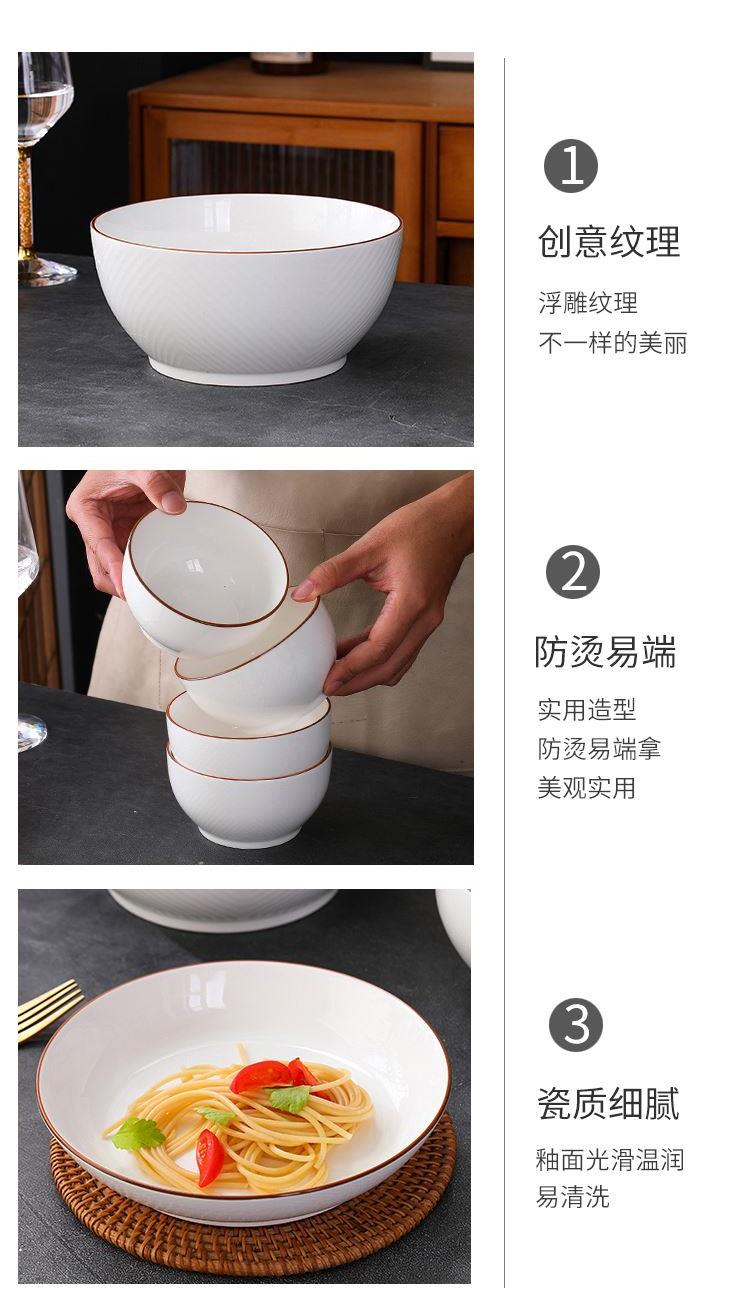 1

创意纹理

浮雕纹理
不一样的美丽

2

防烫易端

实用造型
防烫易端拿
美观实用

3

瓷质细腻

釉面光滑温润
易清洗