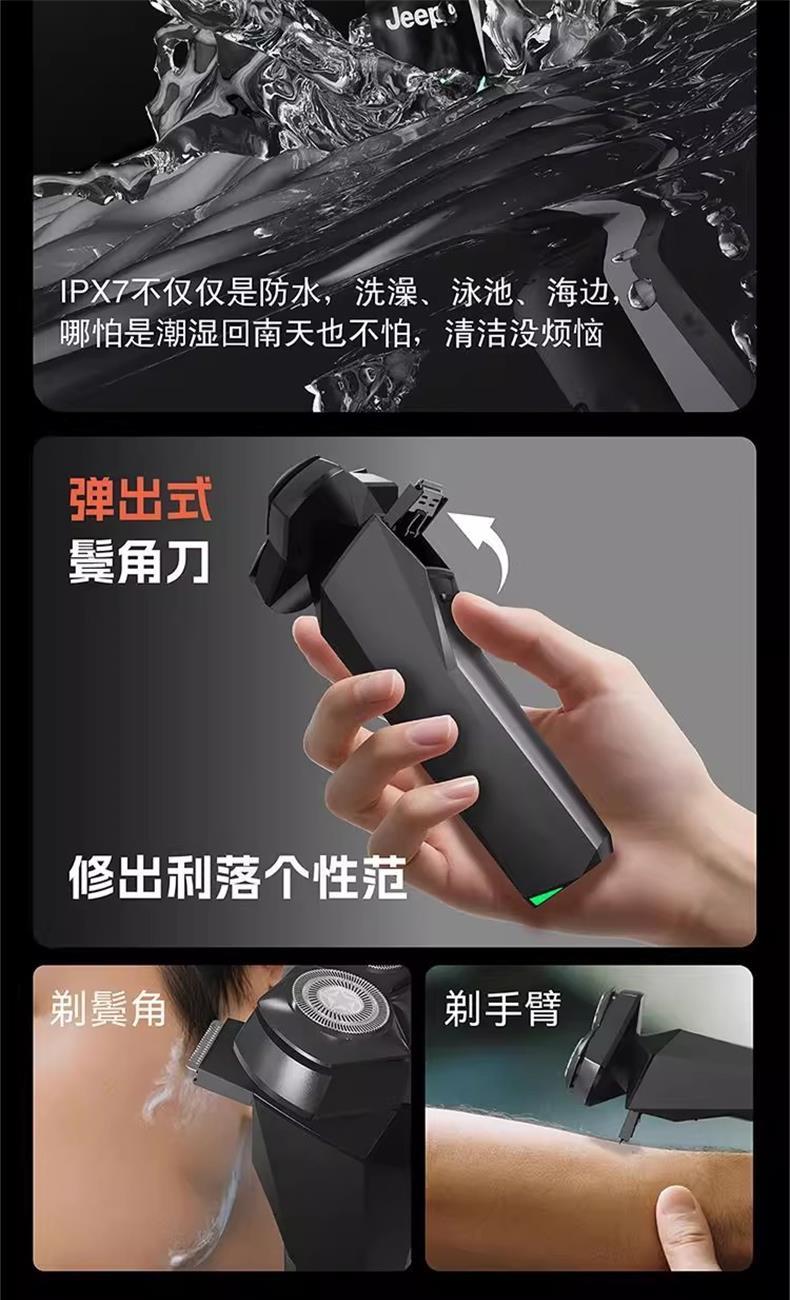 Jeep

IPX7不仅仅是防水，洗澡、泳池、海边，哪怕是潮湿回南天也不怕，清洁没烦恼

弹出式
鬓角刀

修出利落个性范

剃鬓角

剃手臂