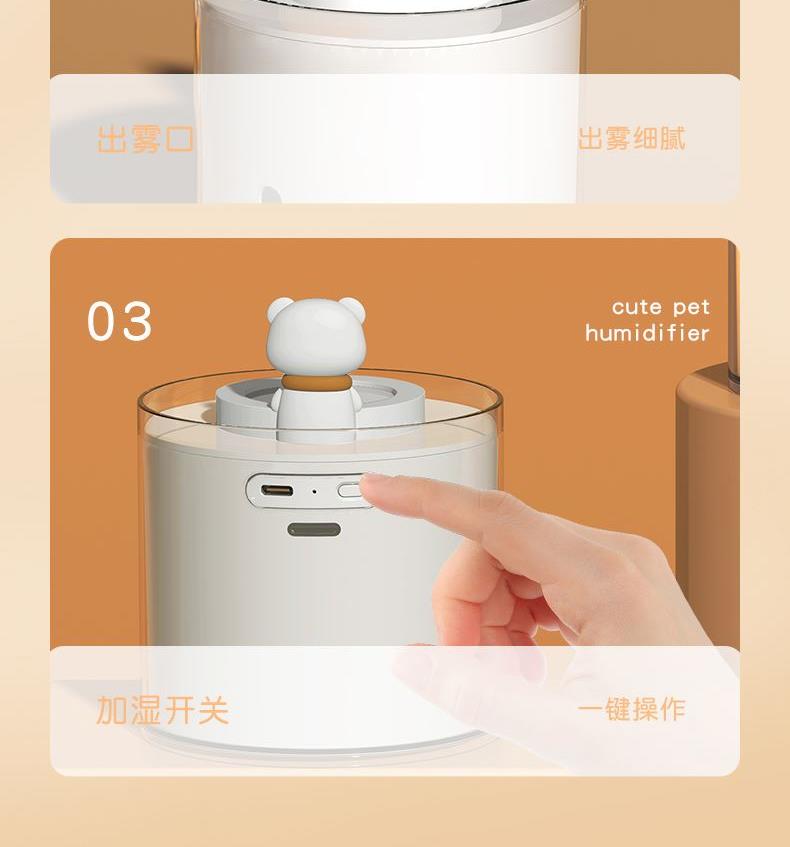 出雾口

出雾细腻

03

cute pet humidifier

加湿开关

一键操作