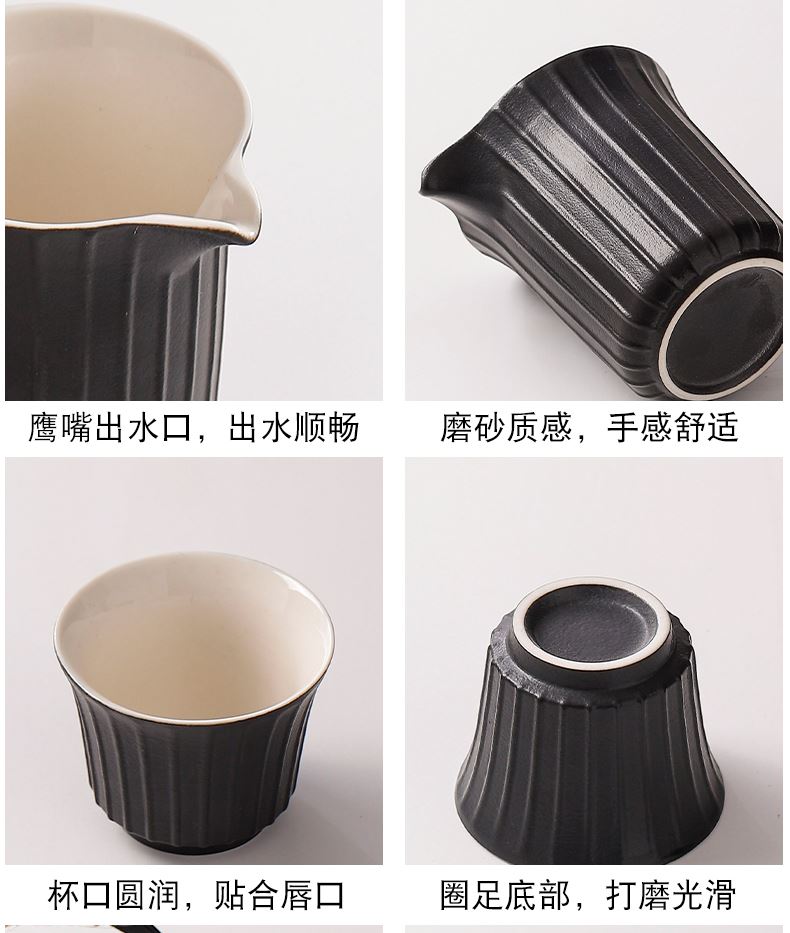 鹰嘴出水口，出水顺畅

磨砂质感，手感舒适

杯口圆润，贴合唇口

圈足底部，打磨光滑