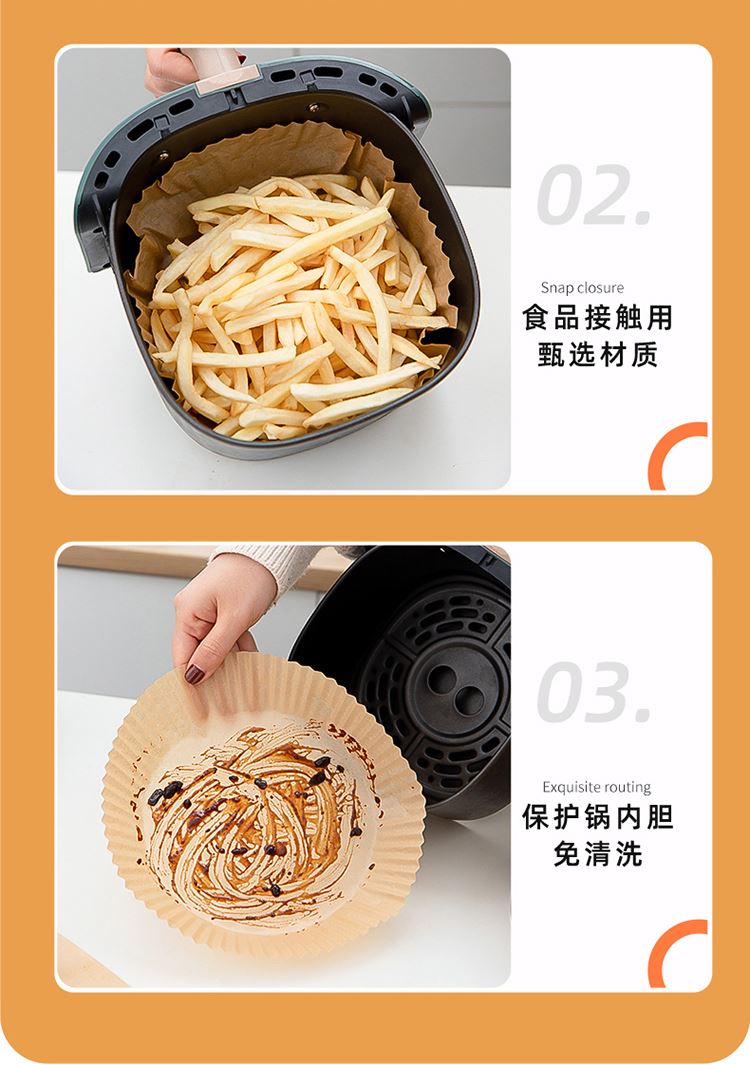 02.

Snap closure
食品接触用
甄选材质

03.

Exquisite routing
保护锅内胆
免清洗