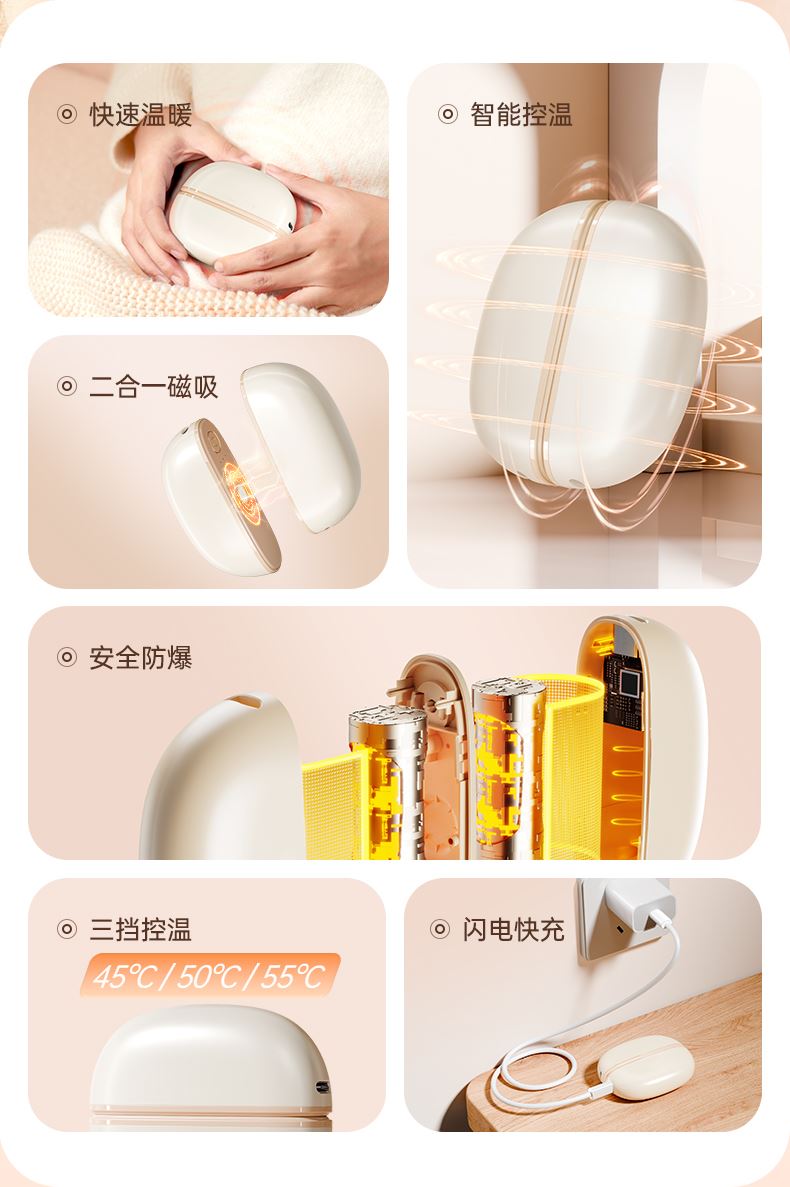 ◎ 快速温暖

◎ 智能控温

◎ 二合一磁吸

◎ 安全防爆

◎ 三挡控温

45℃ / 50℃ / 55℃

◎ 闪电快充