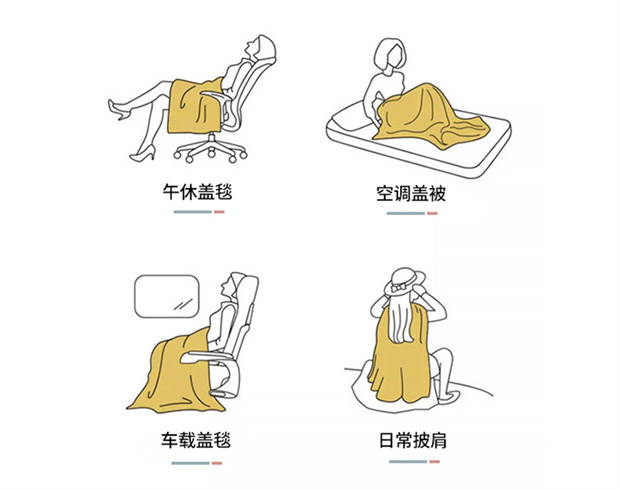 午休盖毯

空调盖被

车载盖毯

日常披肩