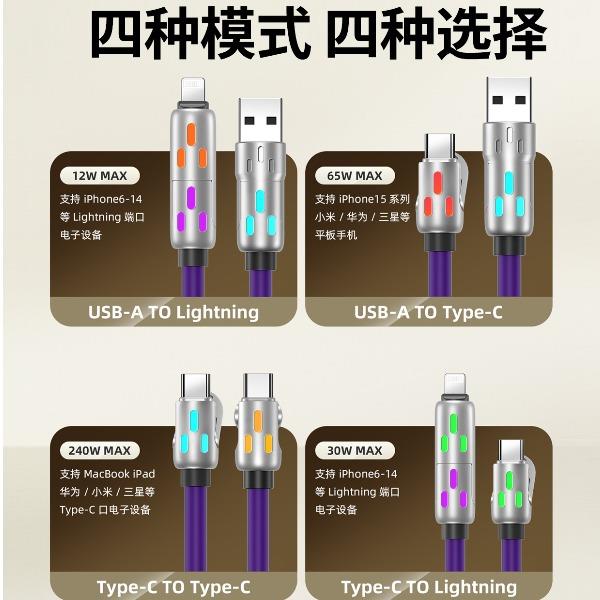 四种模式 四种选择

12W MAX

支持 iPhone6-14 等 Lightning 端口 电子设备

USB-A TO Lightning

65W MAX

支持 iPhone15 系列 小米 / 华为 / 三星等 平板手机

USB-A TO Type-C

240W MAX

支持 MacBook iPad 华为 / 小米 / 三星等 Type-C 口电子设备

Type-C TO Type-C

30W MAX

支持 iPhone6-14 等 Lightning 端口 电子设备

Type-C TO Lightning