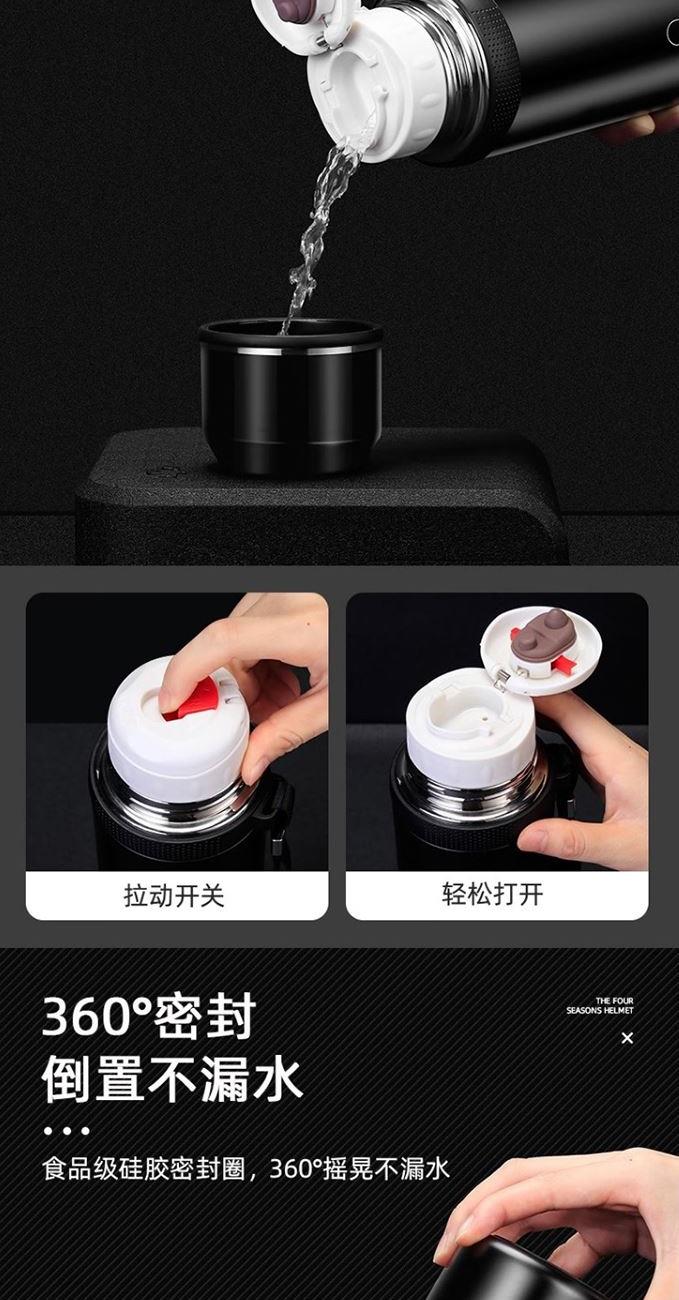 拉动开关

轻松打开

360°密封
倒置不漏水

THE FOUR SEASONS HELMET

×

• • •

食品级硅胶密封圈，360°摇晃不漏水