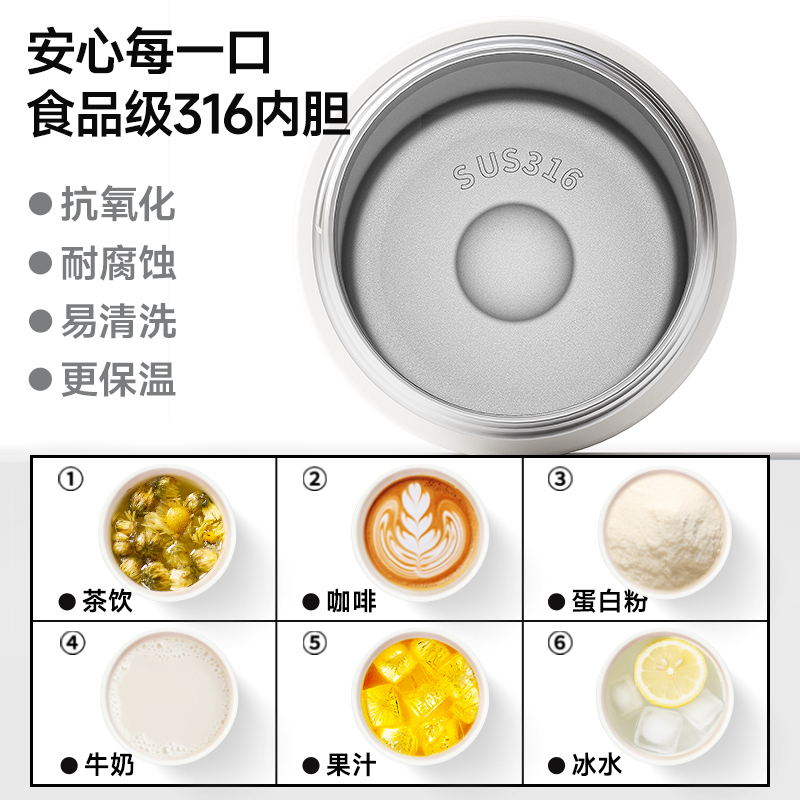 安心每一口
食品级316内胆

● 抗氧化
● 耐腐蚀
● 易清洗
● 更保温

SUS316

| ① ● 茶饮 | ② ● 咖啡 | ③ ● 蛋白粉 |
|---|---|---|
| ④ ● 牛奶 | ⑤ ● 果汁 | ⑥ ● 冰水 |