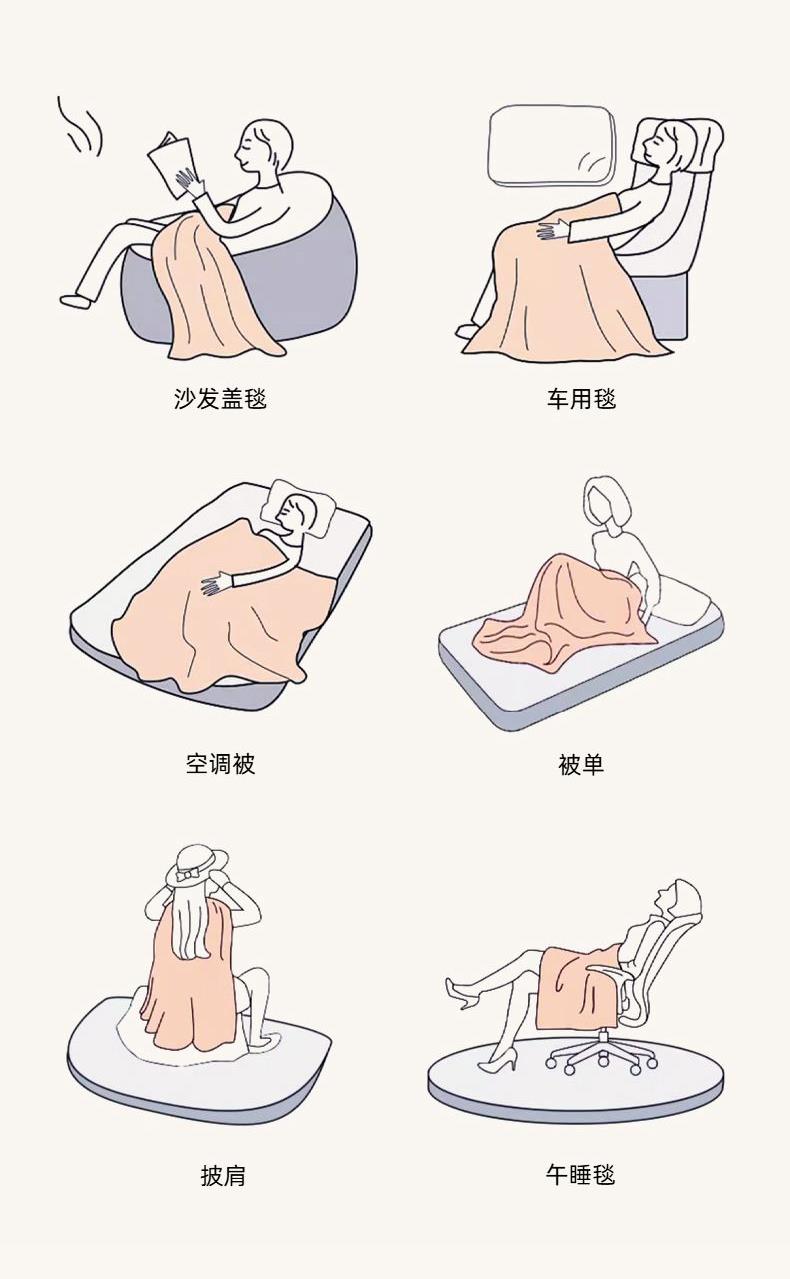 沙发盖毯

车用毯

空调被

被单

披肩

午睡毯