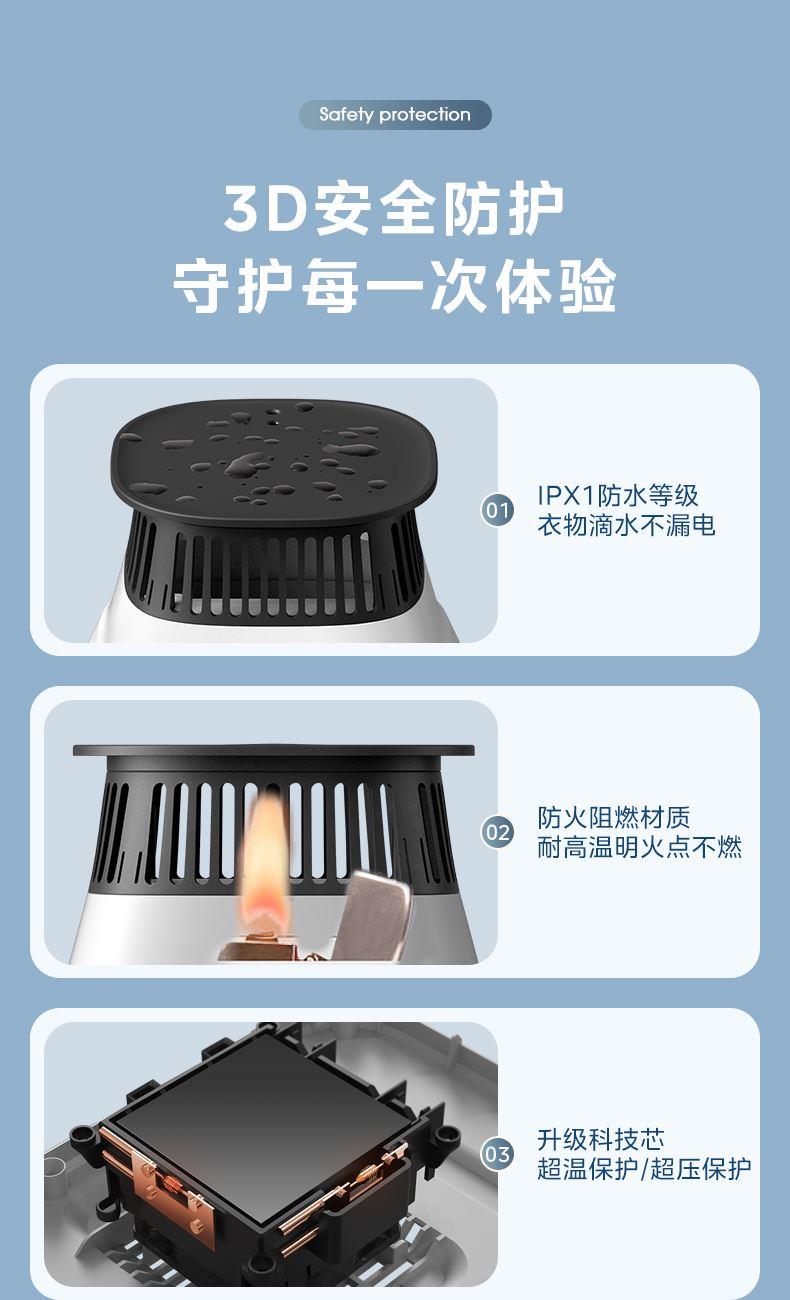 Safety protection

3D安全防护
守护每一次体验

01 IPX1防水等级
衣物滴水不漏电

02 防火阻燃材质
耐高温明火点不燃

03 升级科技芯
超温保护/超压保护