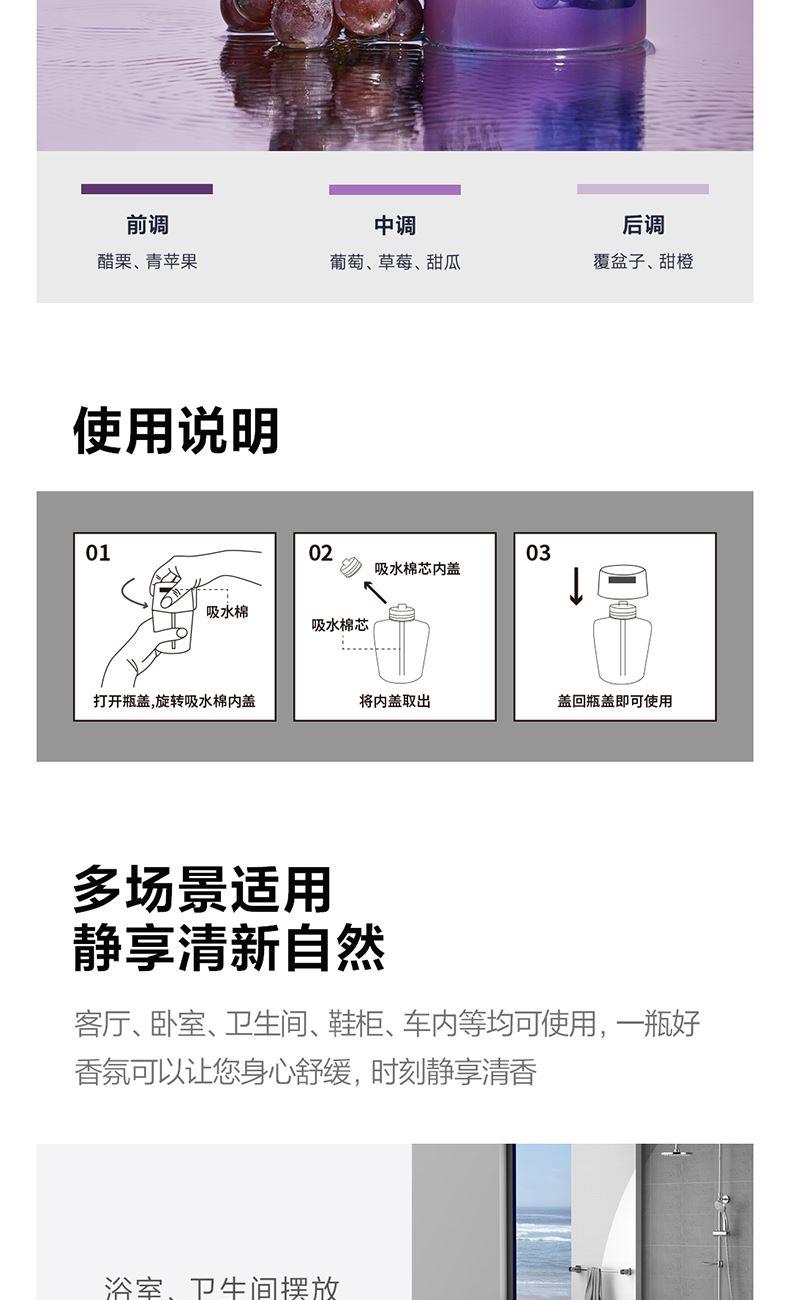 前调
醋栗、青苹果

中调
葡萄、草莓、甜瓜

后调
覆盆子、甜橙

使用说明

01
吸水棉
打开瓶盖,旋转吸水棉内盖

02
吸水棉芯内盖
吸水棉芯
将内盖取出

03
盖回瓶盖即可使用

多场景适用
静享清新自然

客厅、卧室、卫生间、鞋柜、车内等均可使用, 一瓶好香氛可以让您身心舒缓, 时刻静享清香

浴室、卫生间摆放