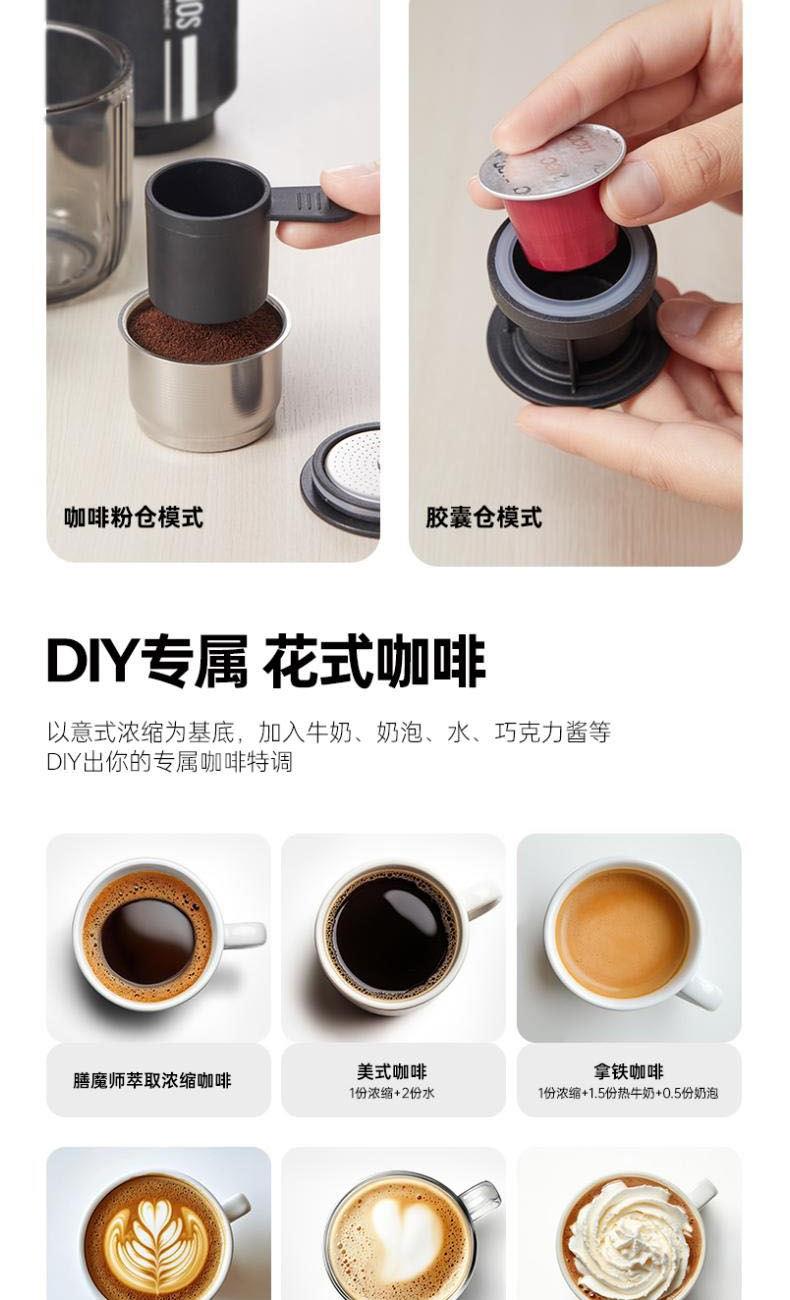 咖啡粉仓模式

胶囊仓模式

DIY专属 花式咖啡

以意式浓缩为基底，加入牛奶、奶泡、水、巧克力酱等
DIY出你的专属咖啡特调

膳魔师萃取浓缩咖啡

美式咖啡
1份浓缩+2份水

拿铁咖啡
1份浓缩+1.5份热牛奶+0.5份奶泡