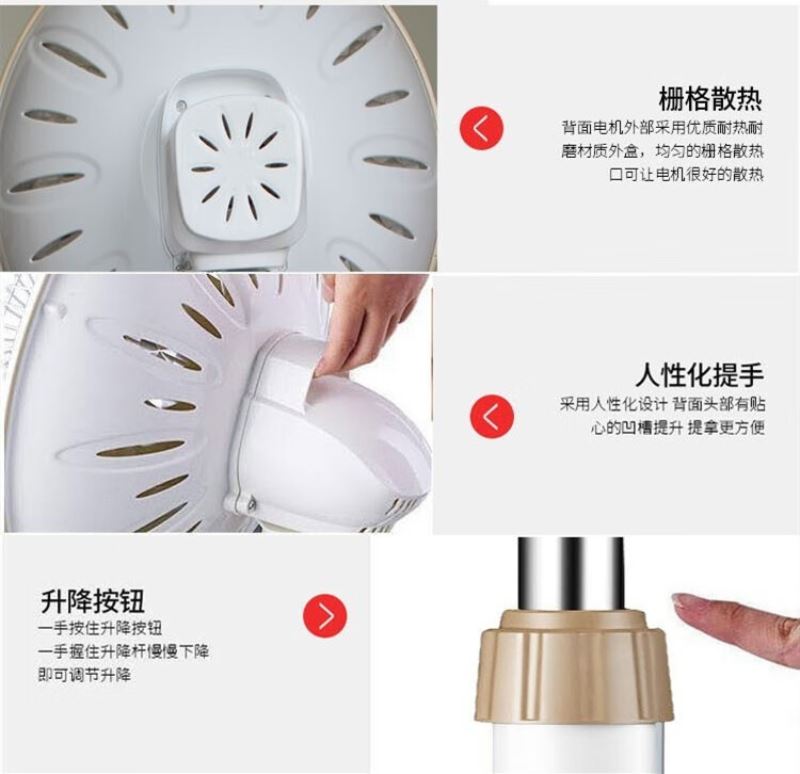 栅格散热
背面电机外部采用优质耐热耐磨材质外盒，均匀的栅格散热口可让电机很好的散热

人性化提手
采用人性化设计 背面头部有贴心的凹槽提升 提拿更方便

升降按钮
一手按住升降按钮
一手握住升降杆慢慢下降
即可调节升降