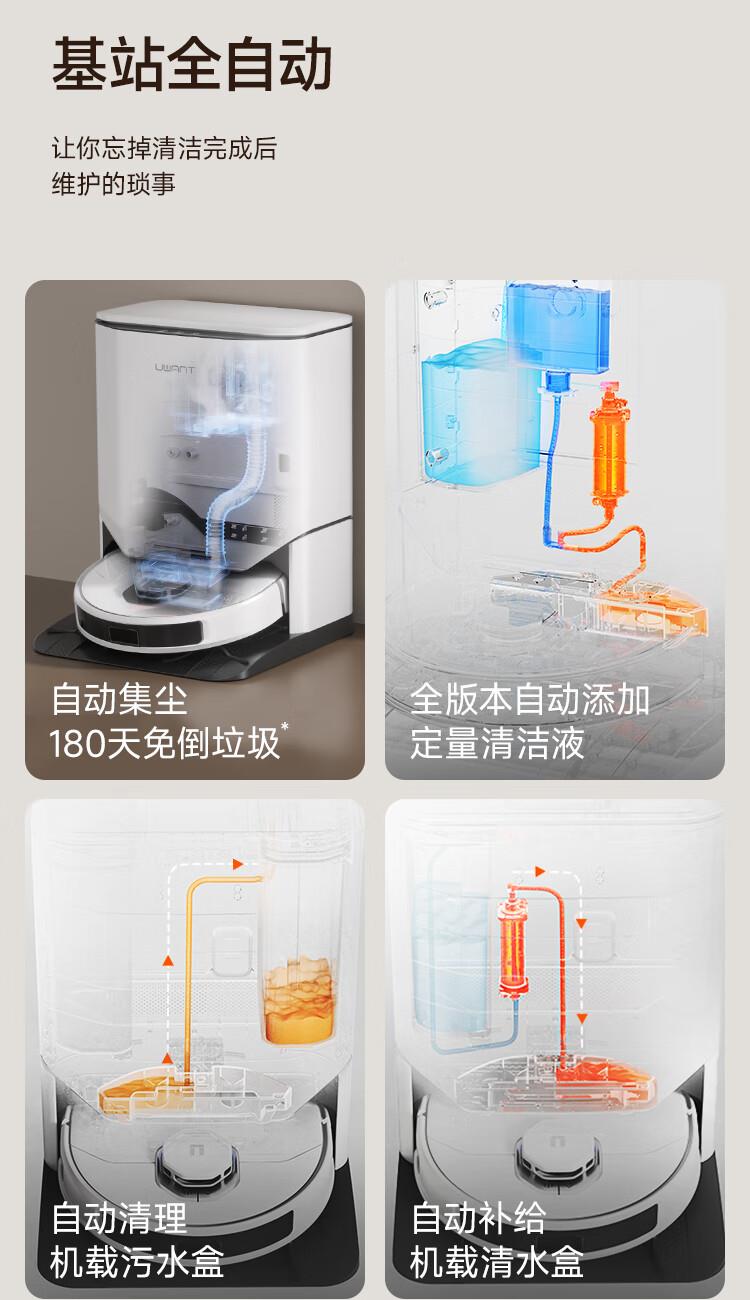 基站全自动

让你忘掉清洁完成后
维护的琐事

UWANT

自动集尘
180天免倒垃圾*

全版本自动添加
定量清洁液

自动清理
机载污水盒

自动补给
机载清水盒