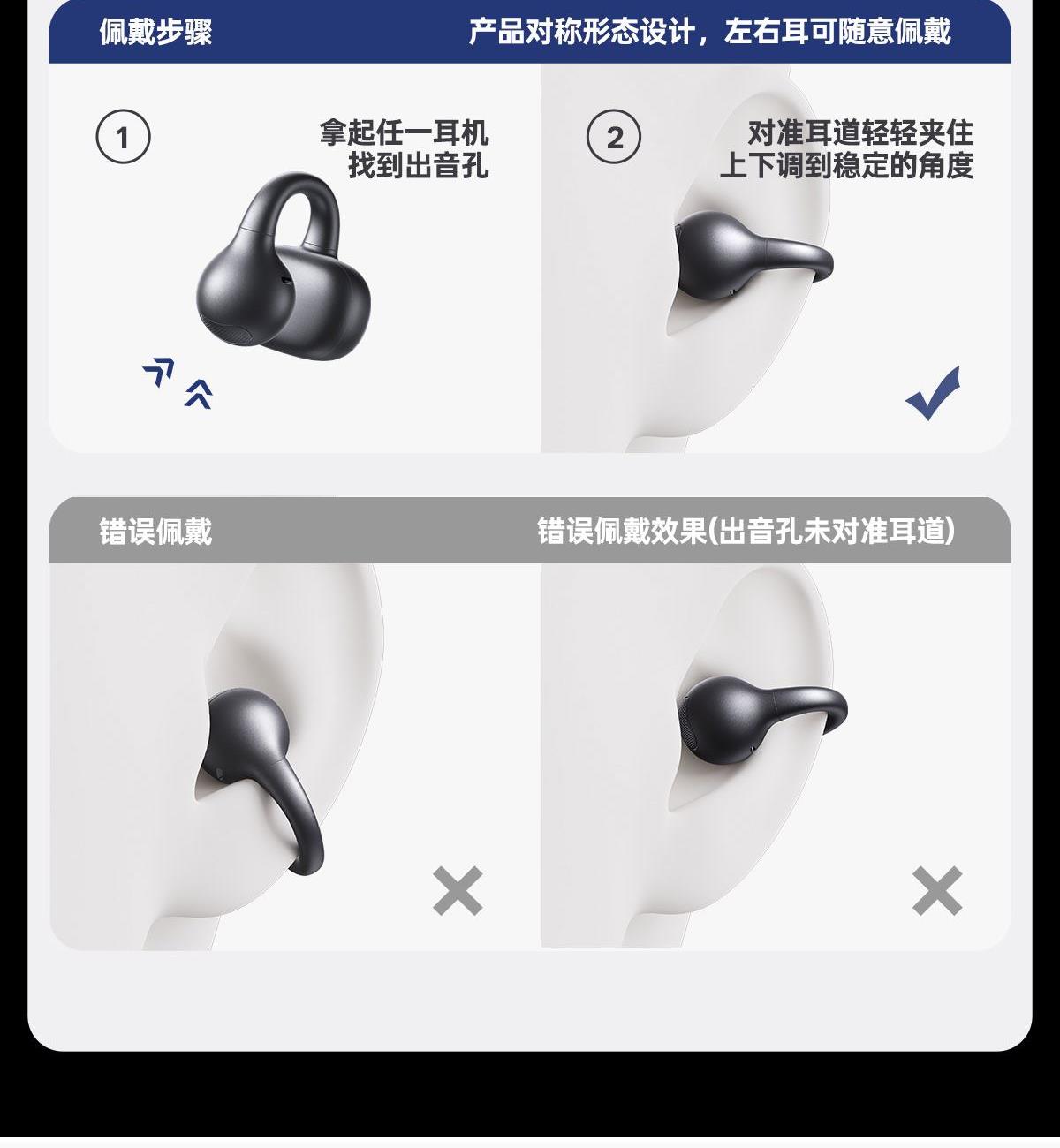 佩戴步骤

产品对称形态设计，左右耳可随意佩戴

1

拿起任一耳机
找到出音孔

2

对准耳道轻轻夹住
上下调到稳定的角度

错误佩戴

错误佩戴效果(出音孔未对准耳道)