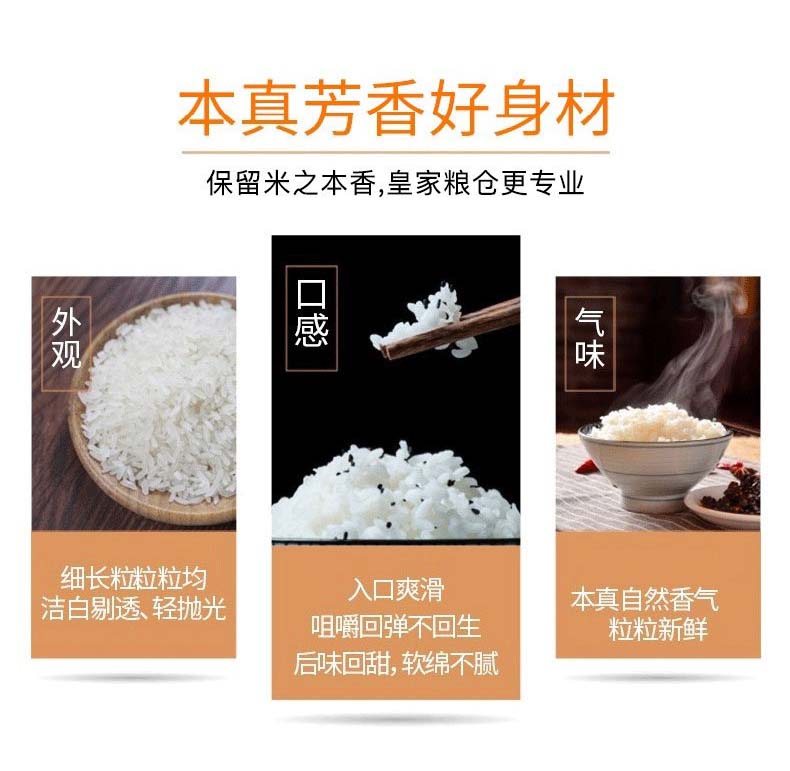 本真芳香好身材

保留米之本香,皇家粮仓更专业

外观

细长粒粒粒均
洁白剔透、轻抛光

口感

入口爽滑
咀嚼回弹不回生
后味回甜,软绵不腻

气味

本真自然香气
粒粒新鲜