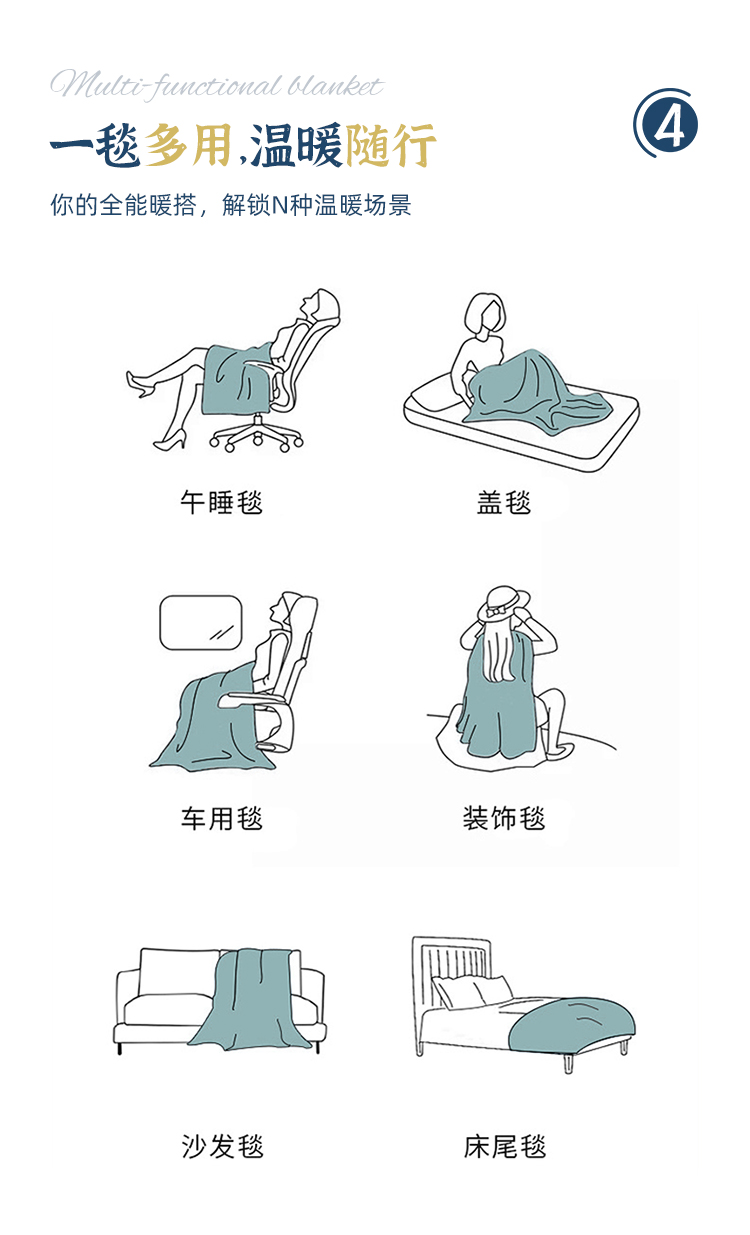 Multi-functional blanket

4

一毯多用,温暖随行

你的全能暖搭，解锁N种温暖场景

午睡毯

盖毯

车用毯

装饰毯

沙发毯

床尾毯