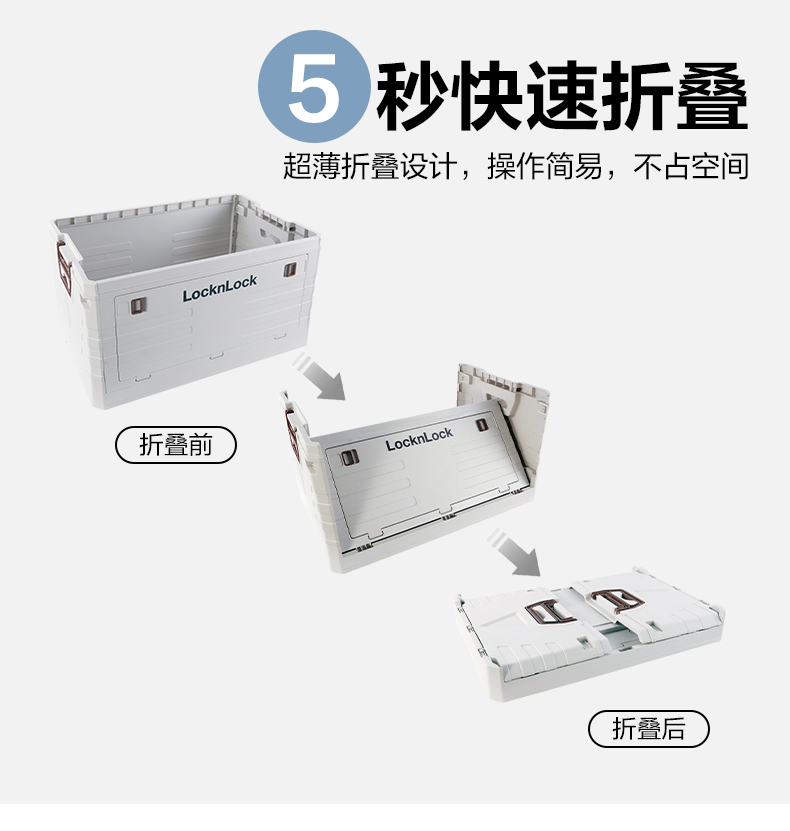 5 秒快速折叠

超薄折叠设计，操作简易，不占空间

LocknLock

折叠前

LocknLock

折叠后