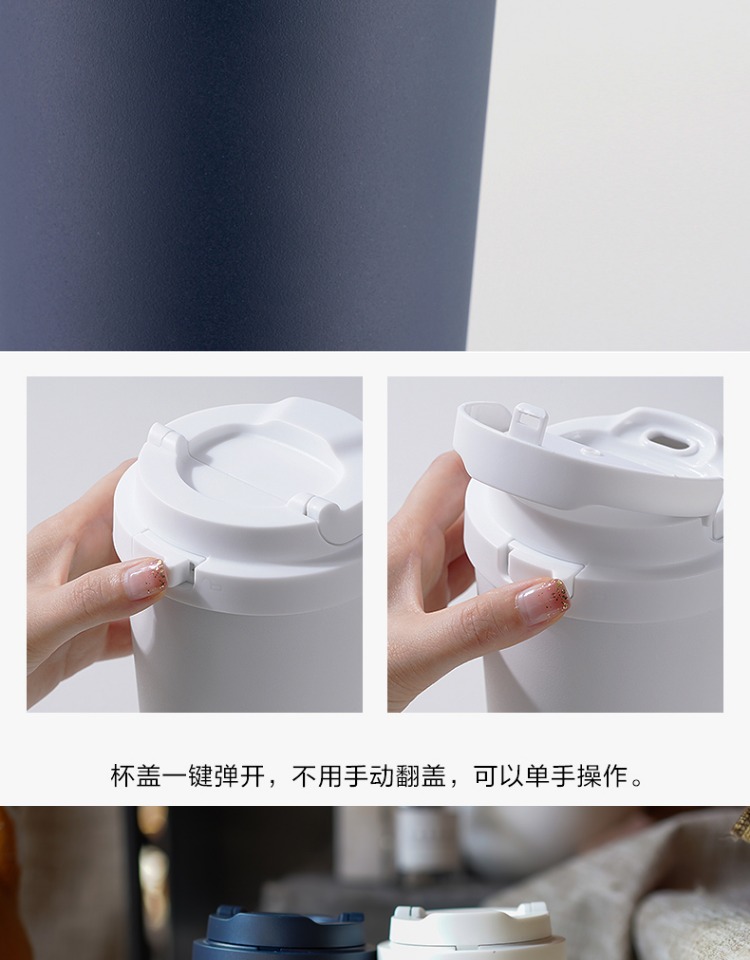 杯盖一键弹开，不用手动翻盖，可以单手操作。