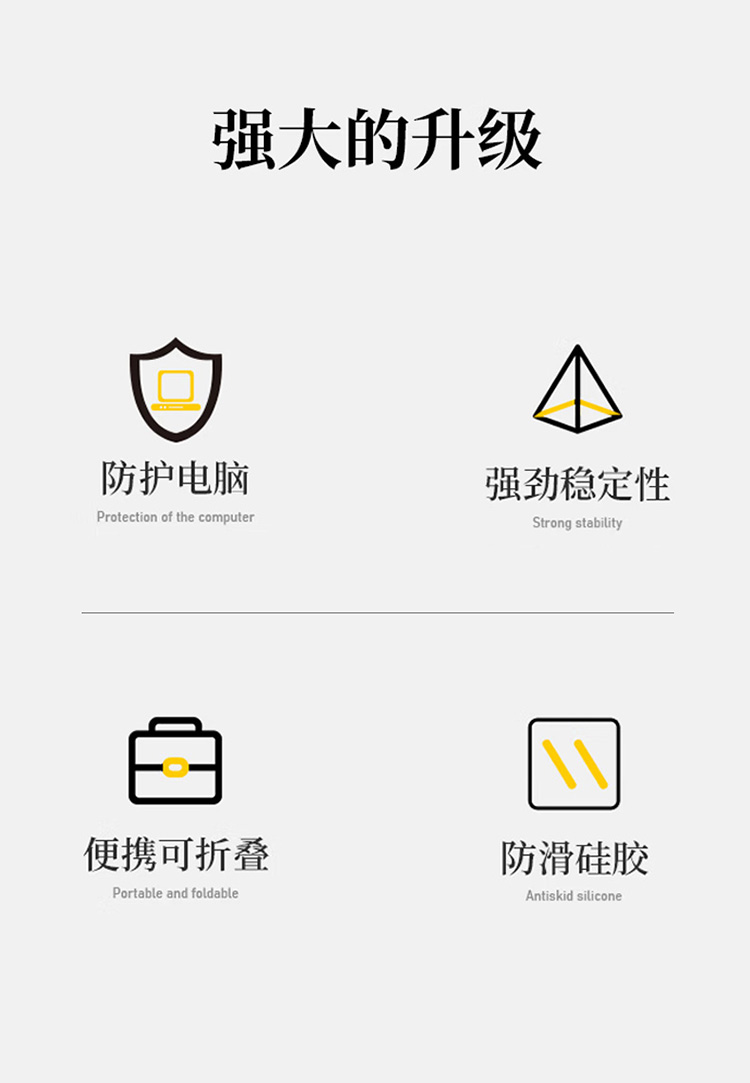 强大的升级

防护电脑
Protection of the computer

强劲稳定性
Strong stability

便携可折叠
Portable and foldable

防滑硅胶
Antiskid silicone