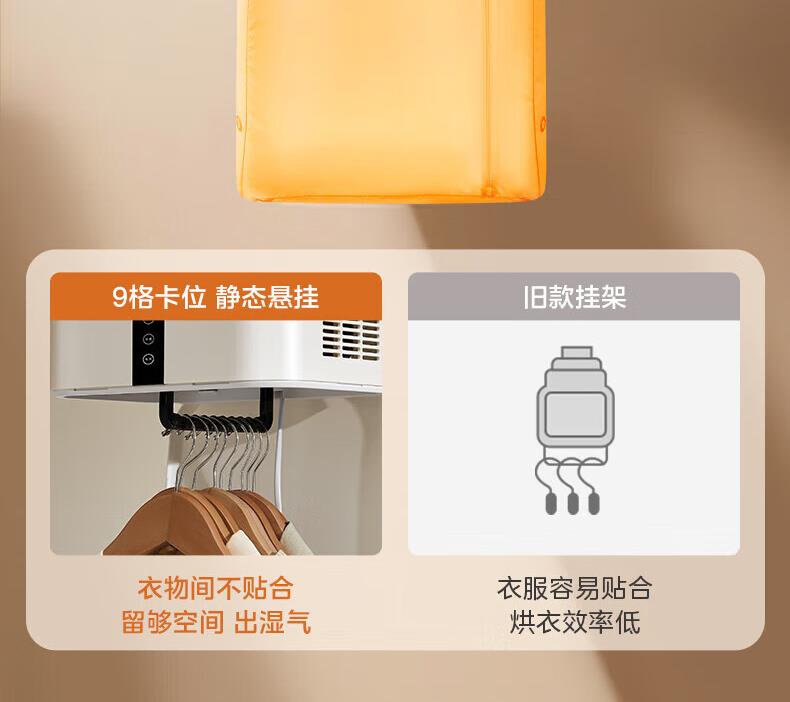 9格卡位 静态悬挂

衣物间不贴合
留够空间 出湿气

旧款挂架

衣服容易贴合
烘衣效率低