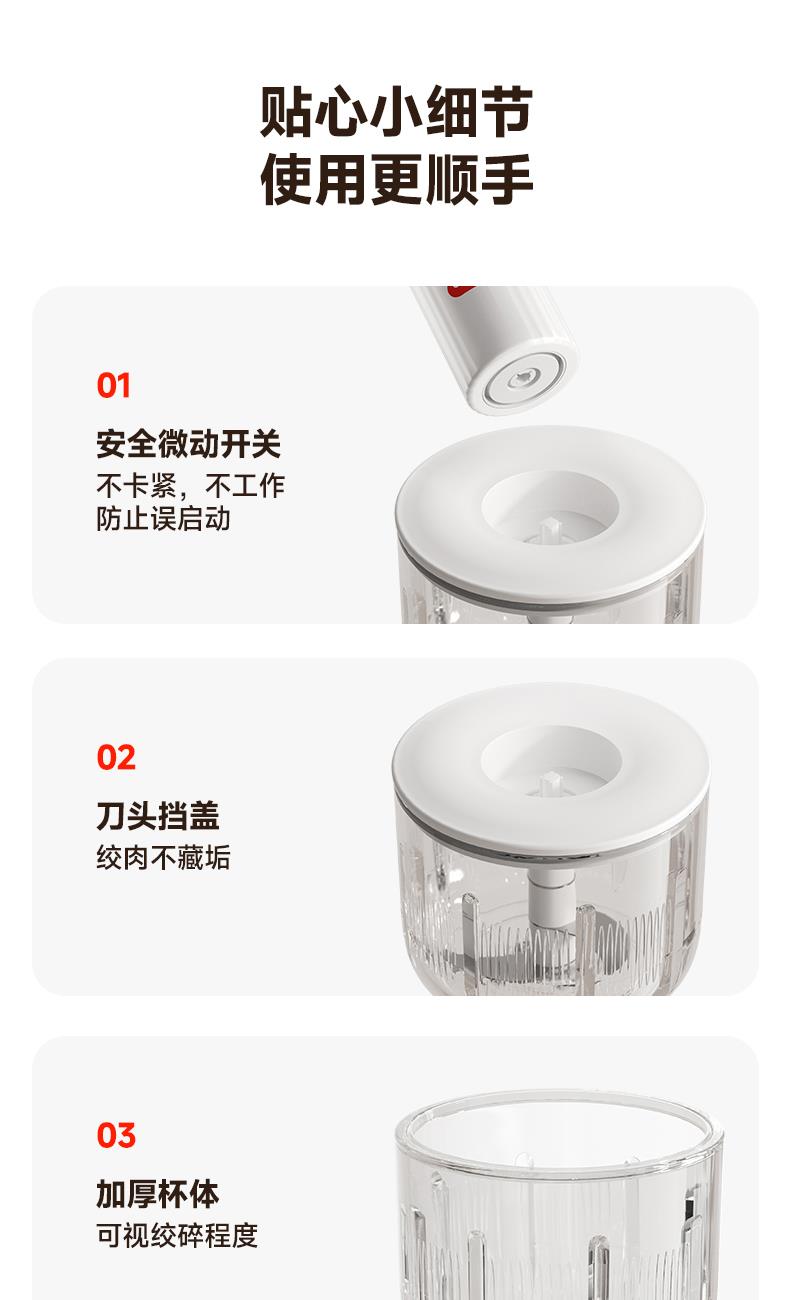 贴心小细节
使用更顺手

01
安全微动开关
不卡紧，不工作
防止误启动

02
刀头挡盖
绞肉不藏垢

03
加厚杯体
可视绞碎程度