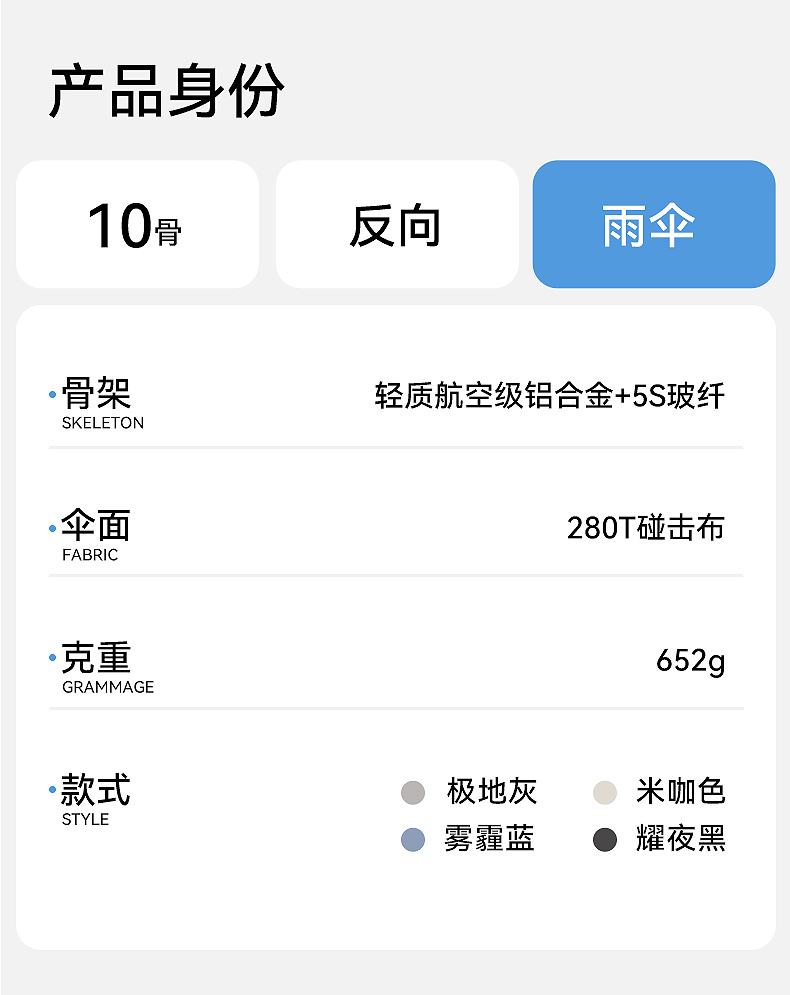 产品身份

10骨

反向

雨伞

• 骨架
SKELETON
轻质航空级铝合金+5S玻纤

• 伞面
FABRIC
280T碰击布

• 克重
GRAMMAGE
652g

• 款式
STYLE
极地灰 米咖色
雾霾蓝 耀夜黑