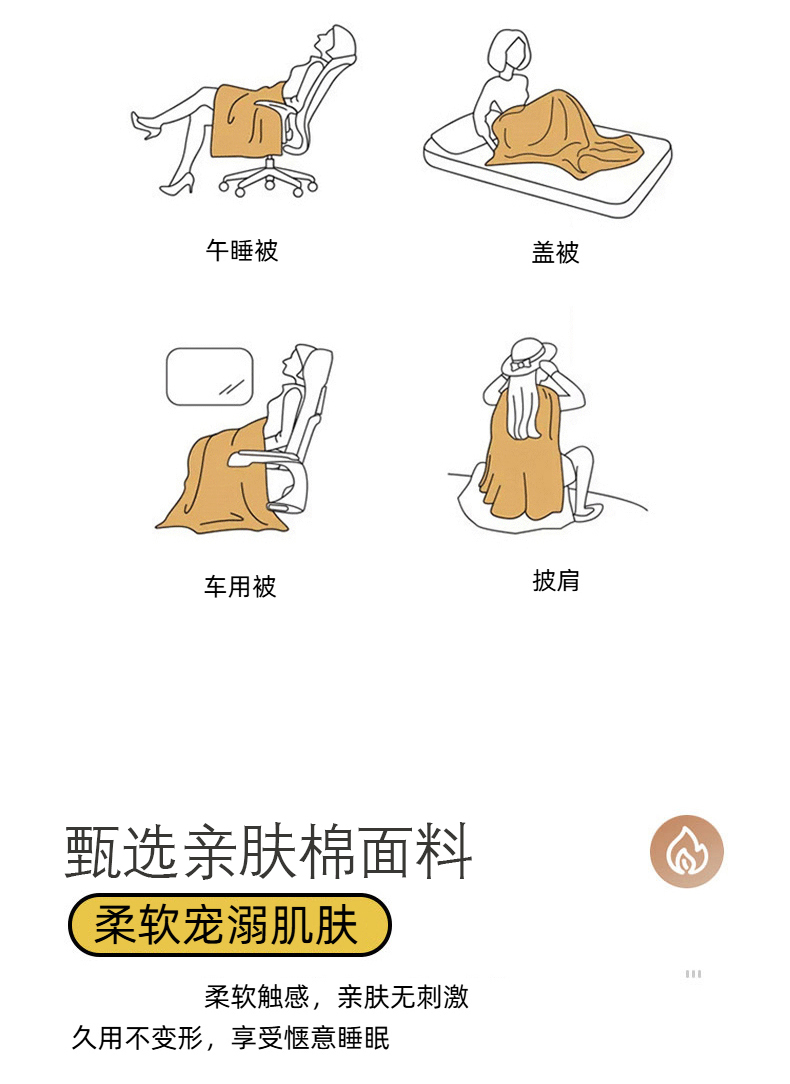 午睡被

盖被

车用被

披肩

甄选亲肤棉面料

柔软宠溺肌肤

柔软触感，亲肤无刺激
久用不变形，享受惬意睡眠