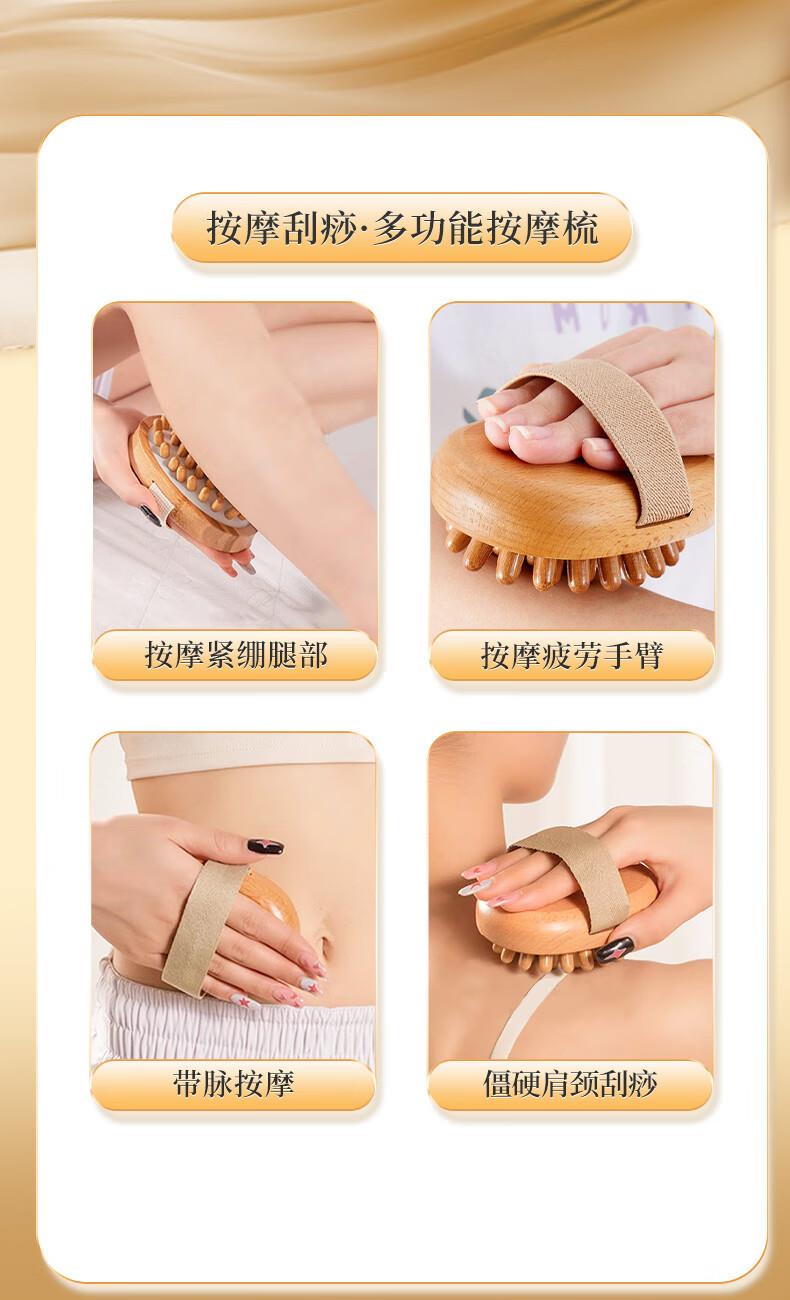 按摩刮痧·多功能按摩梳

按摩紧绷腿部

按摩疲劳手臂

带脉按摩

僵硬肩颈刮痧