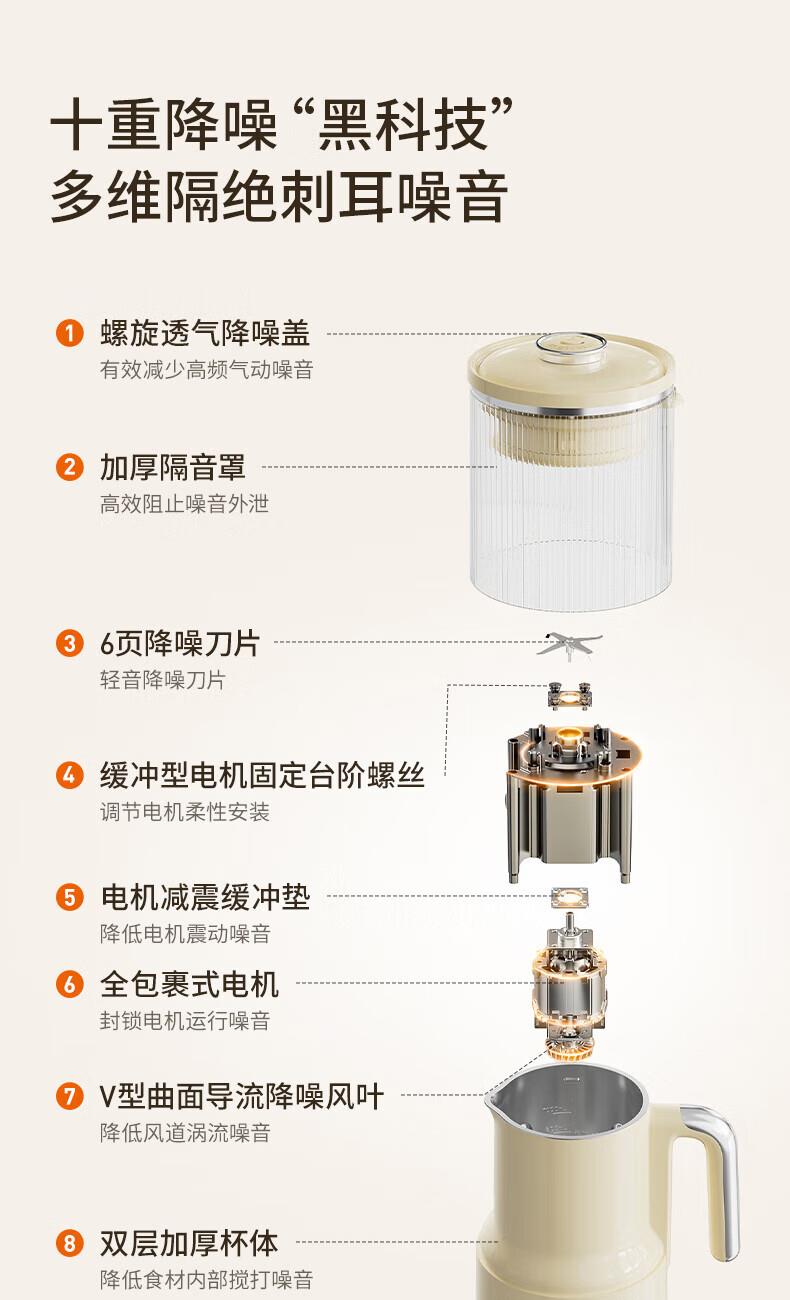 十重降噪“黑科技”
多维隔绝刺耳噪音

1 螺旋透气降噪盖
有效减少高频气动噪音

2 加厚隔音罩
高效阻止噪音外泄

3 6页降噪刀片
轻音降噪刀片

4 缓冲型电机固定台阶螺丝
调节电机柔性安装

5 电机减震缓冲垫
降低电机震动噪音

6 全包裹式电机
封锁电机运行噪音

7 V型曲面导流降噪风叶
降低风道涡流噪音

8 双层加厚杯体
降低食材内部搅打噪音