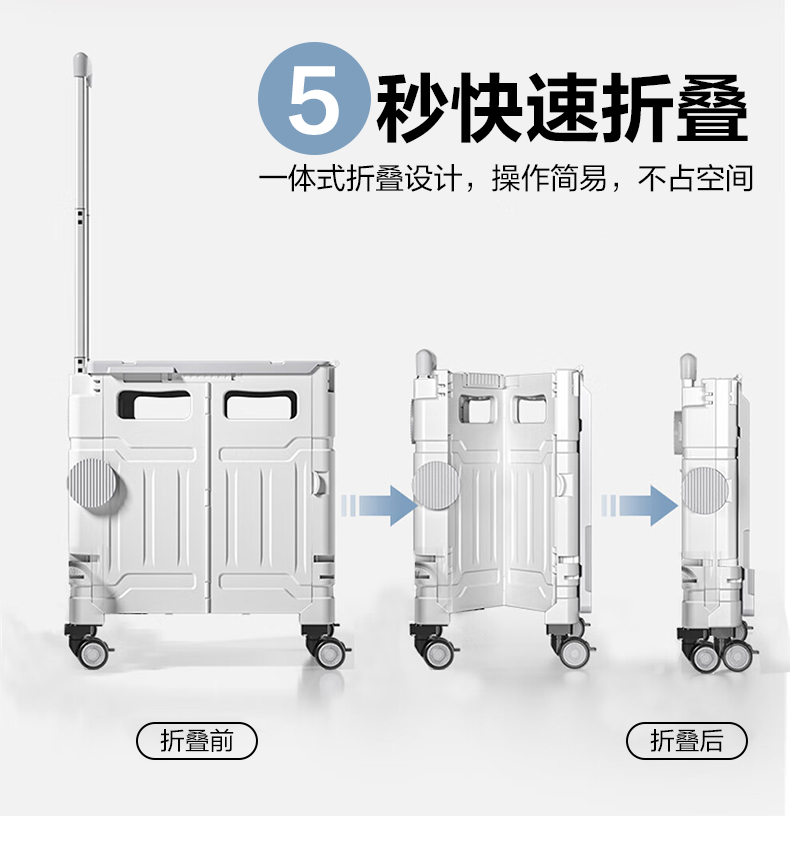 5秒快速折叠

一体式折叠设计，操作简易，不占空间

折叠前

折叠后