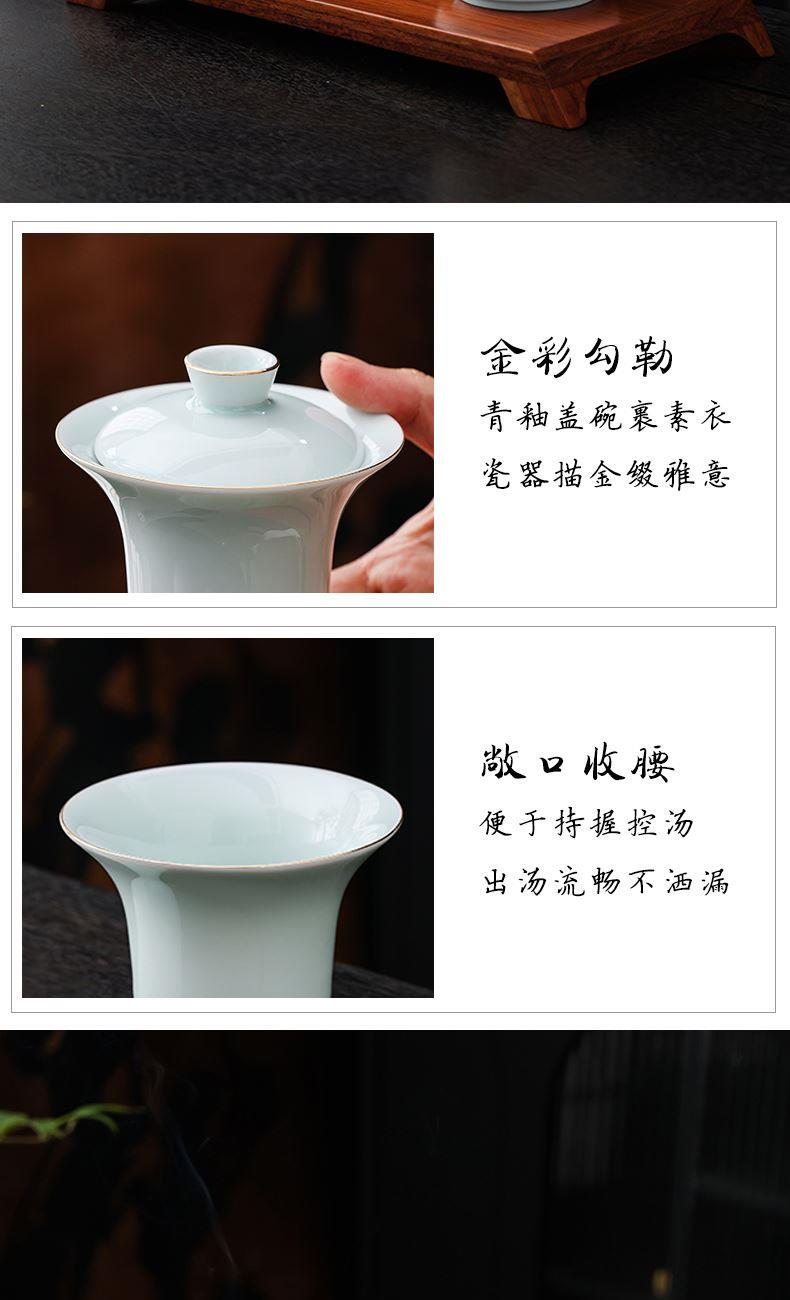 金彩勾勒

青釉盖碗裹素衣

瓷器描金缀雅意

敞口收腰

便于持握控汤

出汤流畅不洒漏