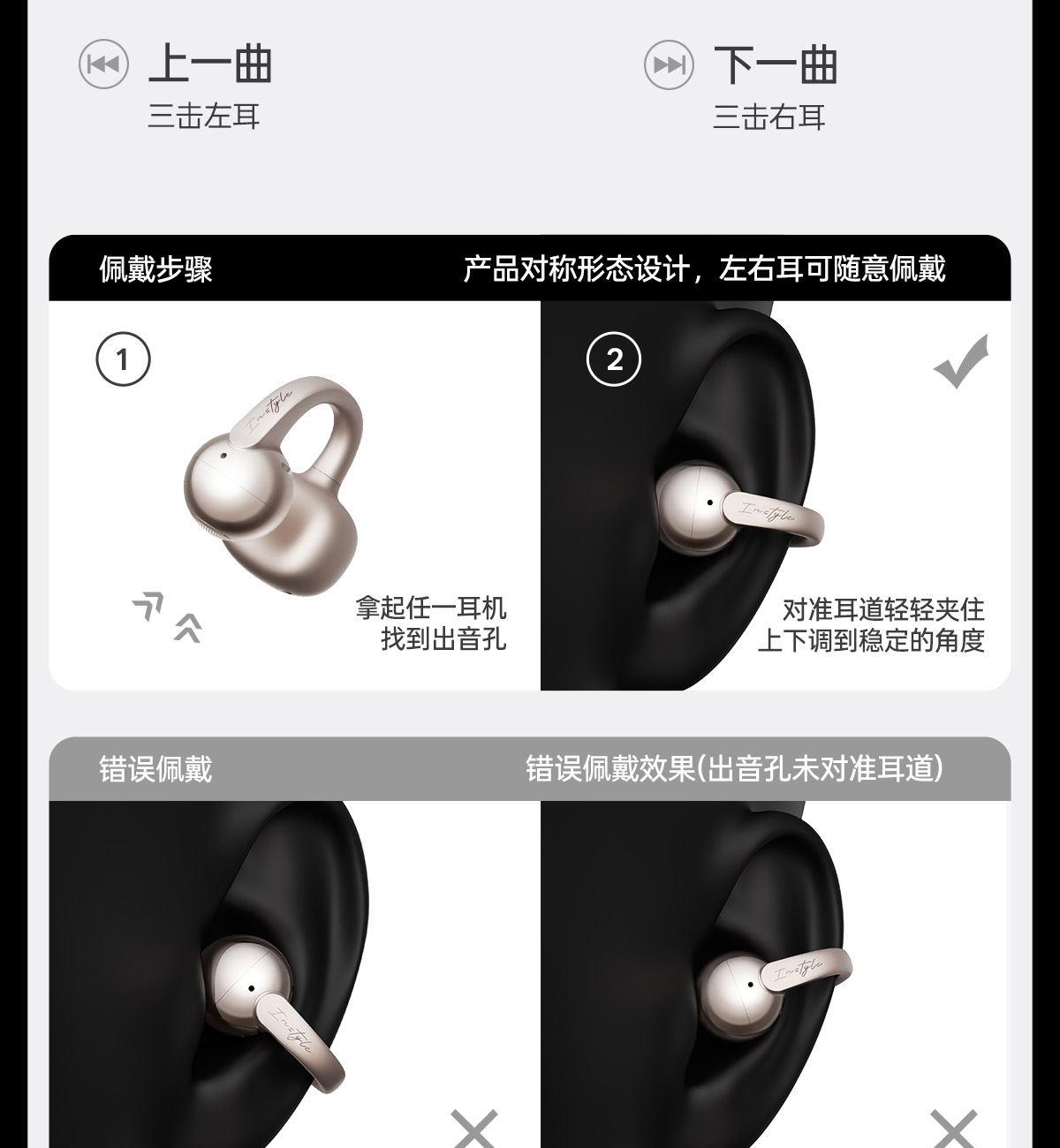 上一曲
三击左耳

下一曲
三击右耳

佩戴步骤
产品对称形态设计，左右耳可随意佩戴

1
Instyle
拿起任一耳机
找到出音孔

2
Instyle
对准耳道轻轻夹住
上下调到稳定的角度

错误佩戴
错误佩戴效果(出音孔未对准耳道)

Instyle

Instyle