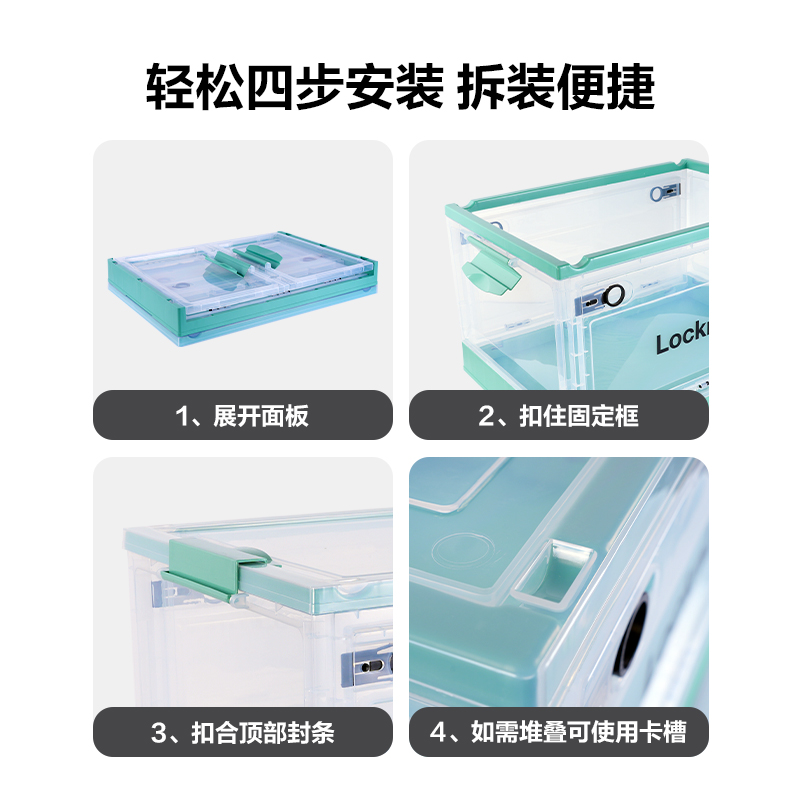 轻松四步安装 拆装便捷

1、展开面板

Lock

2、扣住固定框

3、扣合顶部封条

4、如需堆叠可使用卡槽