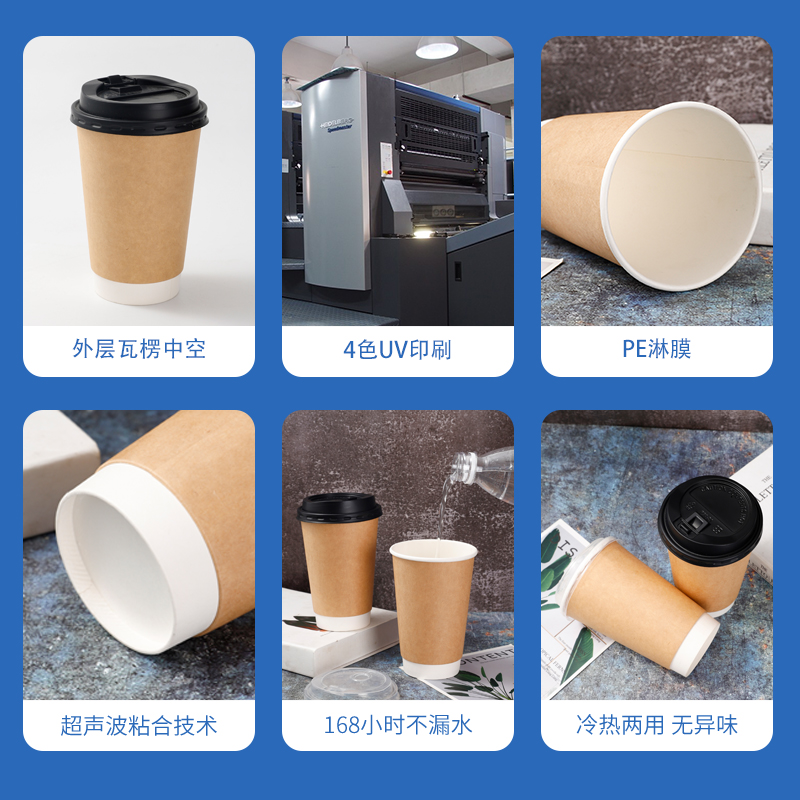 外层瓦楞中空

4色UV印刷

PE淋膜

超声波粘合技术

168小时不漏水

冷热两用 无异味