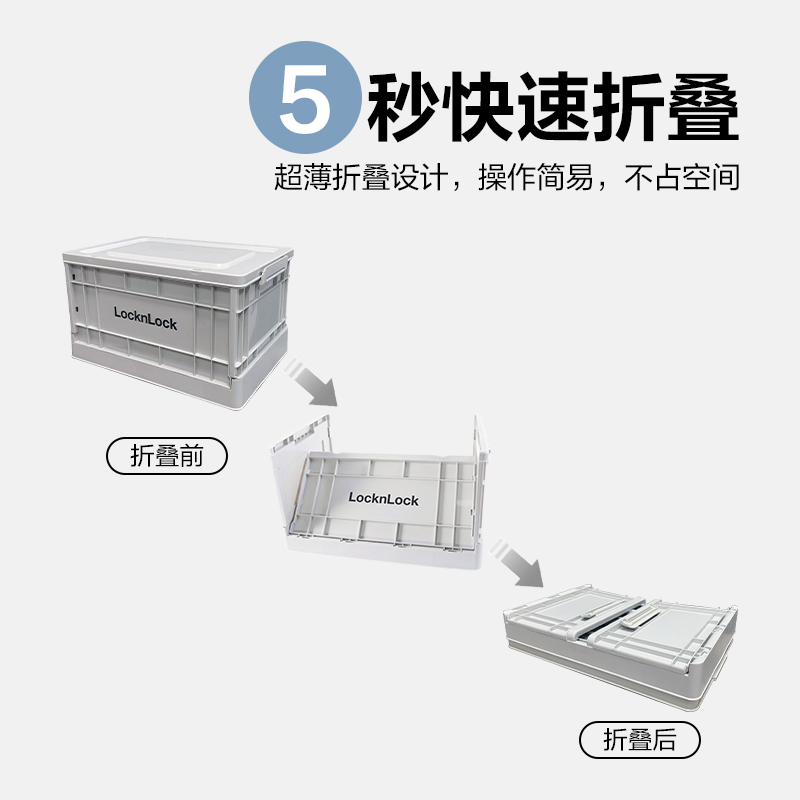 5秒快速折叠

超薄折叠设计，操作简易，不占空间

LocknLock

折叠前

LocknLock

折叠后