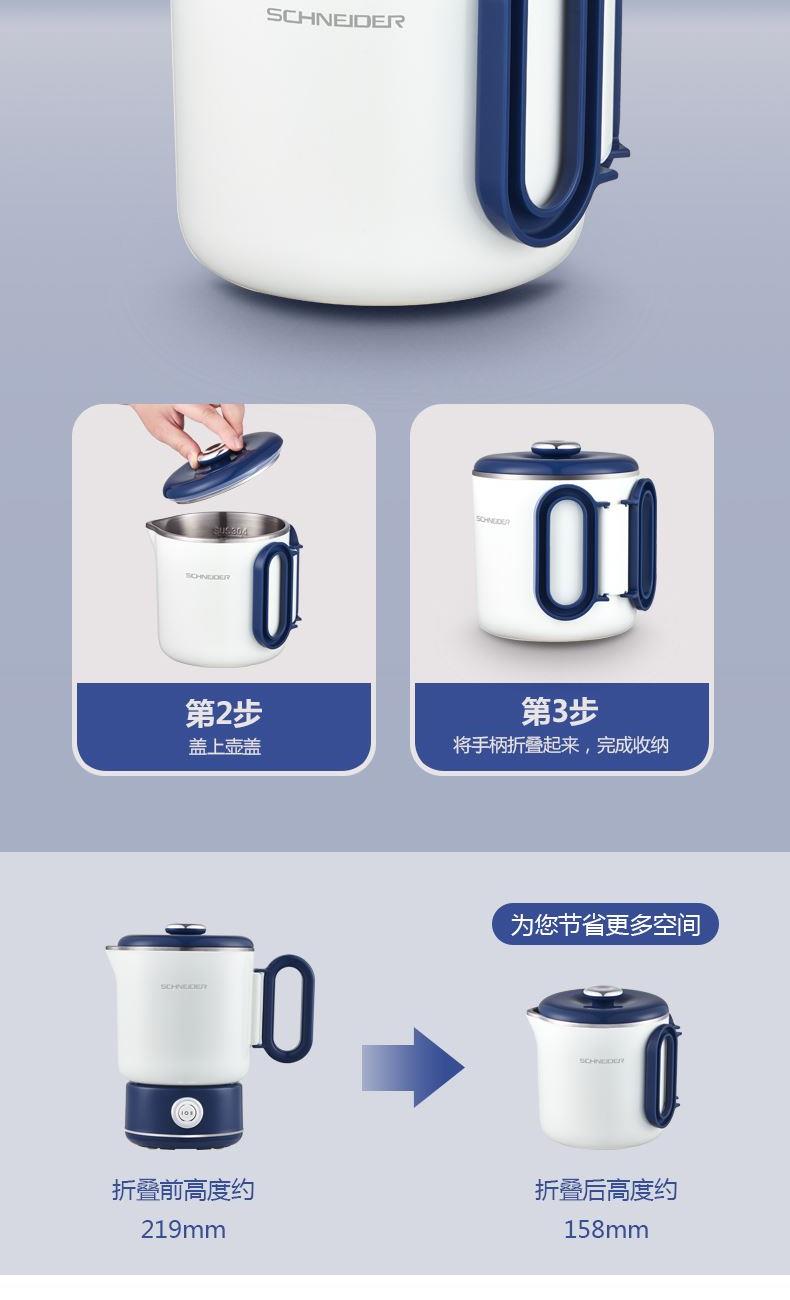 SCHNEIDER

SUS 304

SCHNEIDER

SCHNEIDER

第2步
盖上壶盖

第3步
将手柄折叠起来，完成收纳

为您节省更多空间

SCHNEIDER

SCHNEIDER

折叠前高度约
219mm

折叠后高度约
158mm