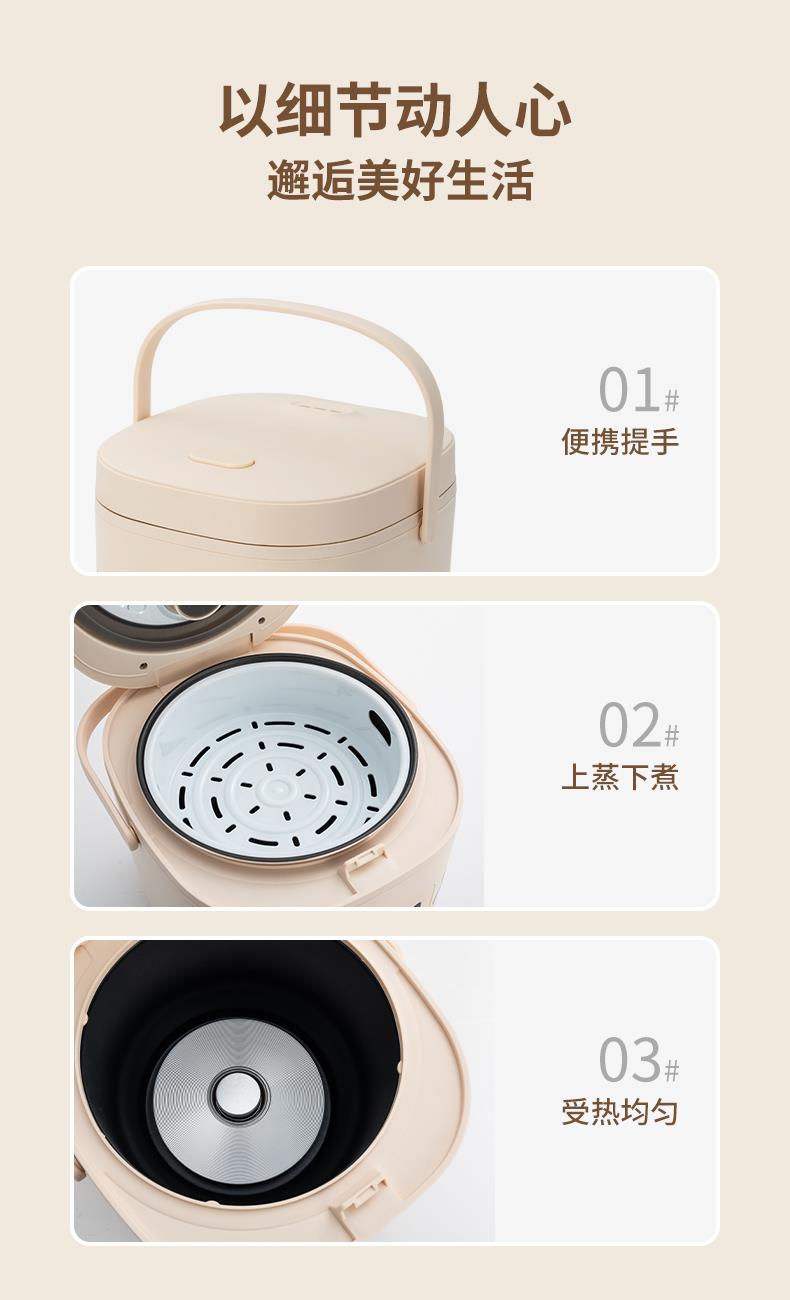 以细节动人心
邂逅美好生活

01#
便携提手

02#
上蒸下煮

03#
受热均匀