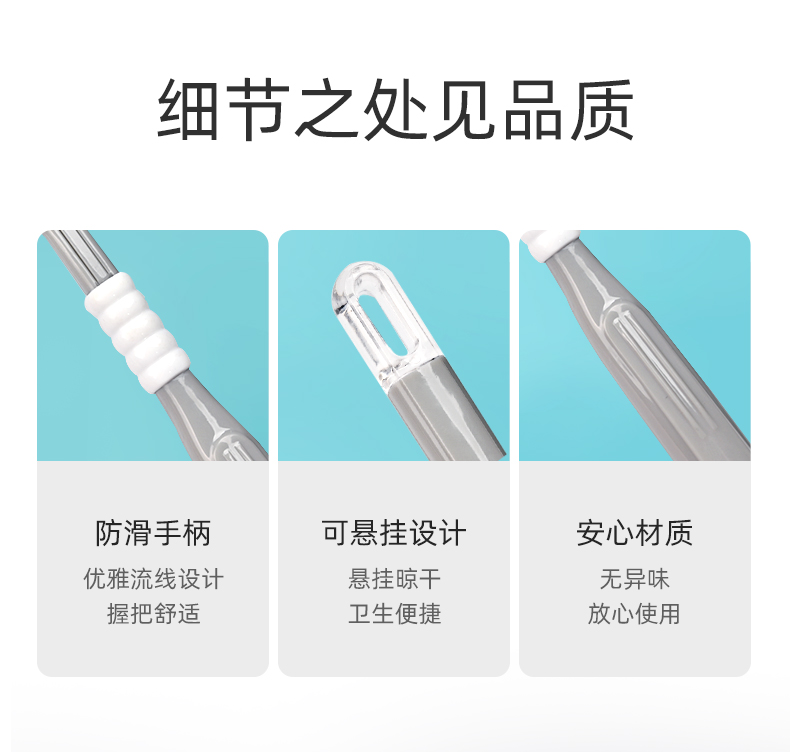 细节之处见品质

防滑手柄

优雅流线设计
握把舒适

可悬挂设计

悬挂晾干
卫生便捷

安心材质

无异味
放心使用