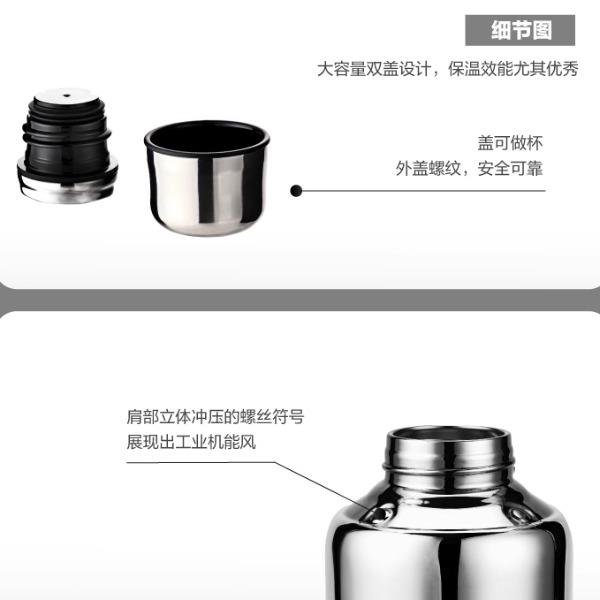 细节图

大容量双盖设计，保温效能尤其优秀

盖可做杯
外盖螺纹，安全可靠

肩部立体冲压的螺丝符号
展现出工业机能风