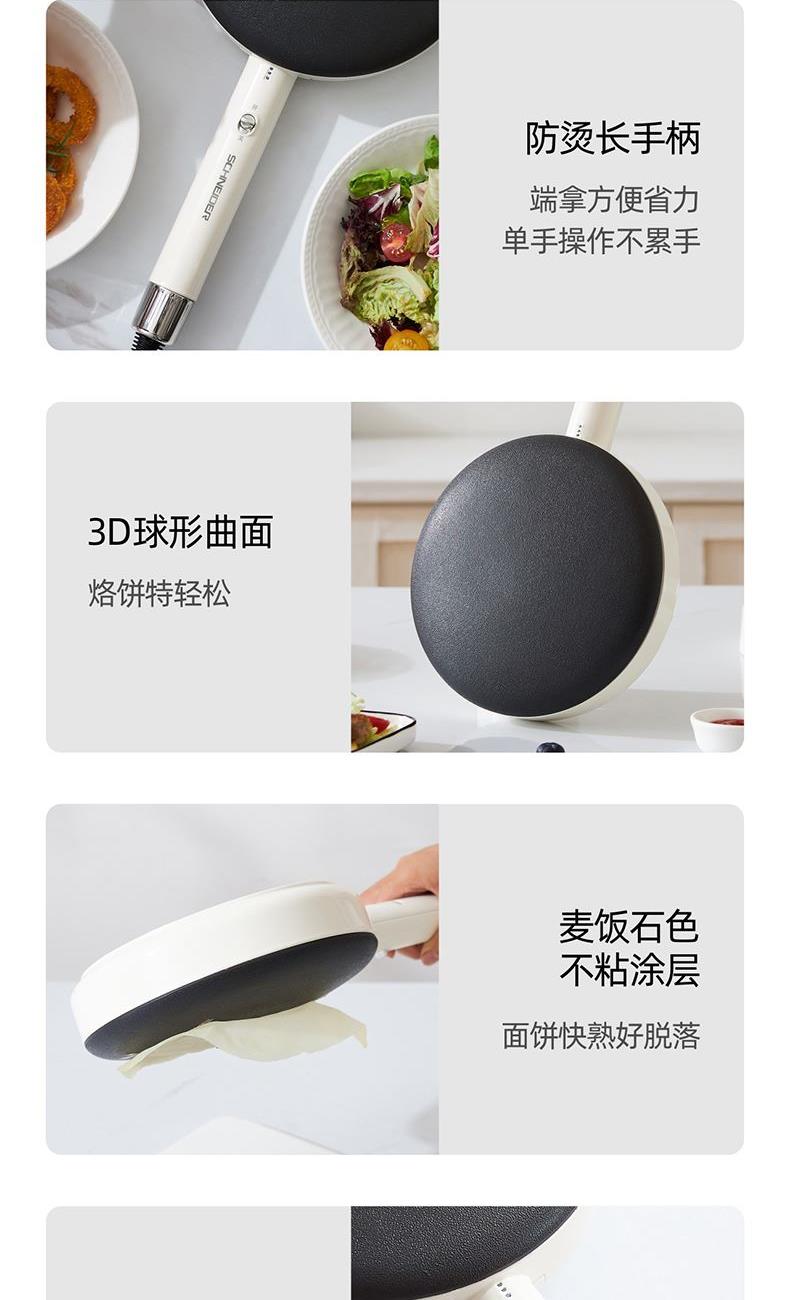 SCHNEIDER

防烫长手柄

端拿方便省力
单手操作不累手

3D球形曲面

烙饼特轻松

麦饭石色
不粘涂层

面饼快熟好脱落